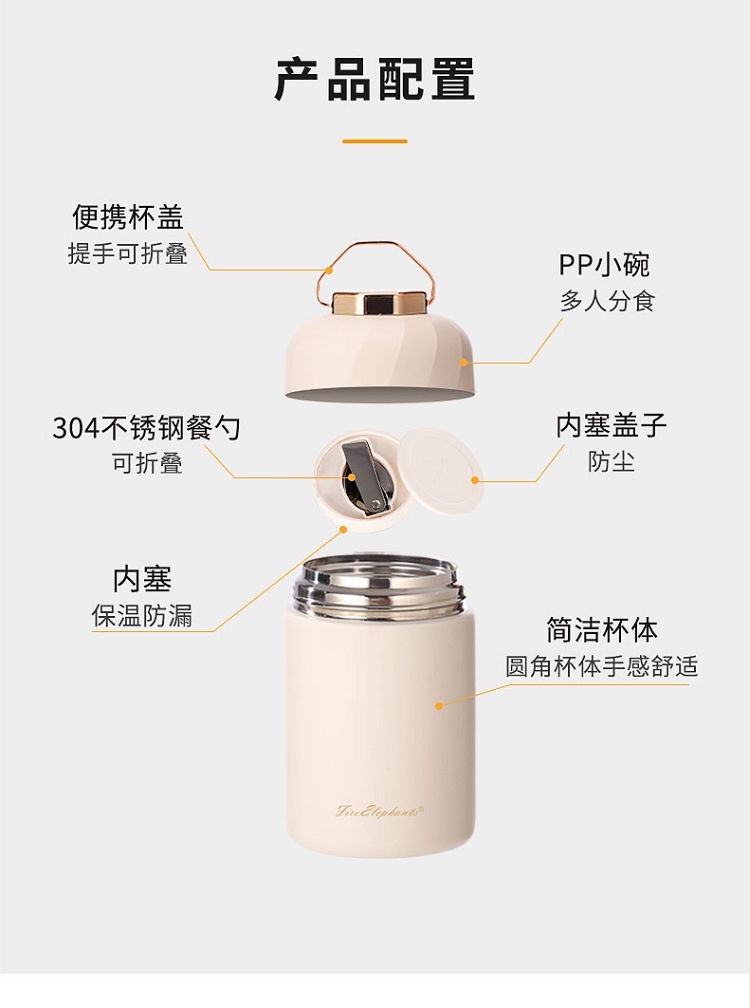 产品配置

便携杯盖
提手可折叠

PP小碗
多人分食

304不锈钢餐勺
可折叠

内塞盖子
防尘

内塞
保温防漏

简洁杯体
圆角杯体手感舒适

FireElephant®