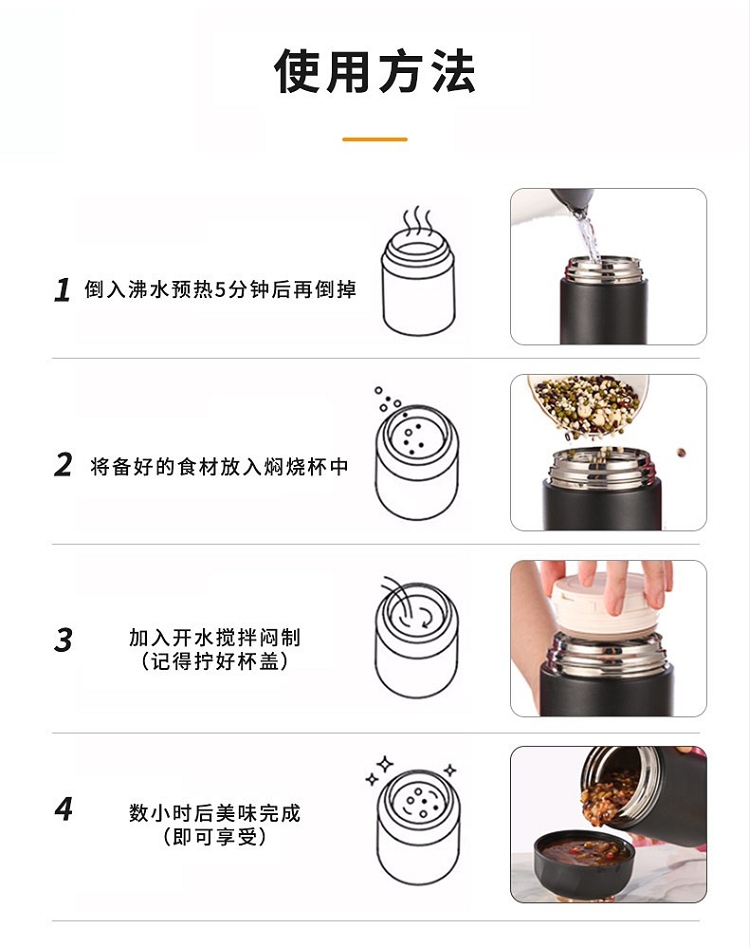 使用方法

1 倒入沸水预热5分钟后再倒掉

2 将备好的食材放入焖烧杯中

3 加入开水搅拌闷制
（记得拧好杯盖）

4 数小时后美味完成
（即可享受）