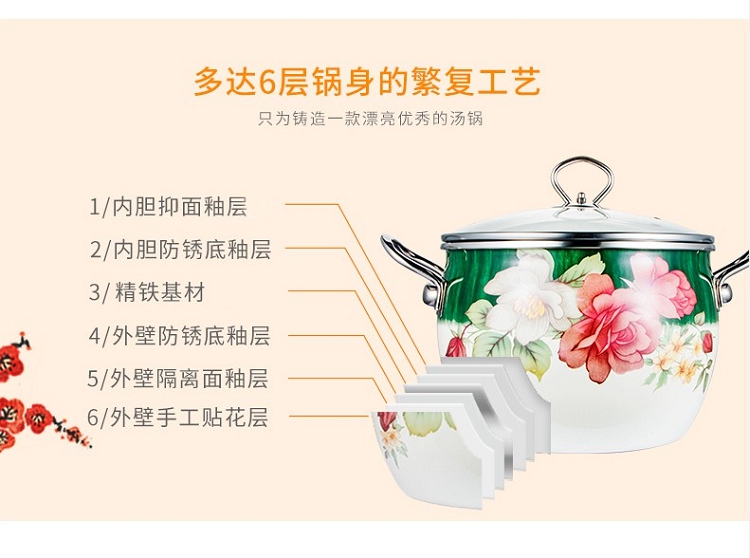 多达6层锅身的繁复工艺

只为铸造一款漂亮优秀的汤锅

1/内胆抑面釉层

2/内胆防锈底釉层

3/ 精铁基材

4/外壁防锈底釉层

5/外壁隔离面釉层

6/外壁手工贴花层