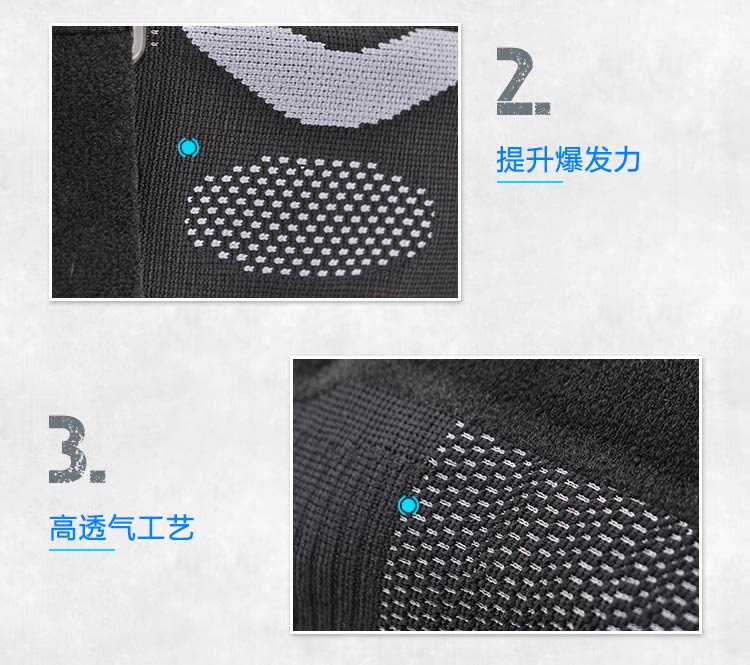 2.

提升爆发力

3.

高透气工艺