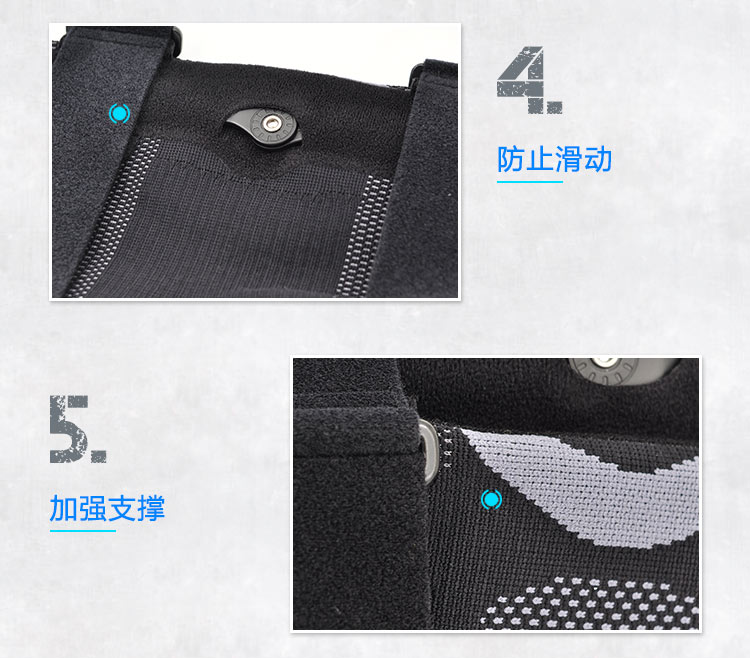 4.

防止滑动

5.

加强支撑