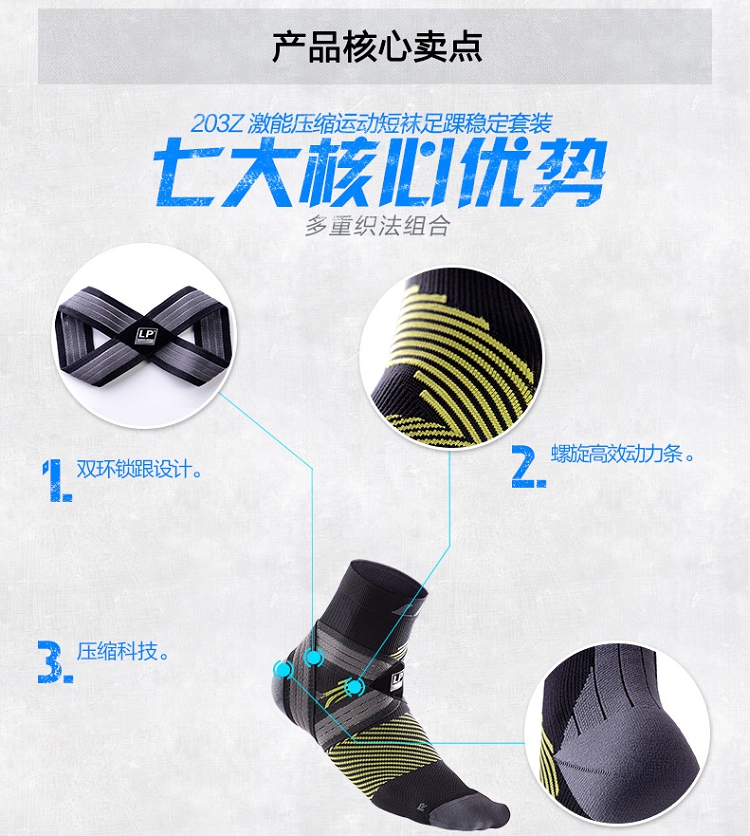 产品核心卖点

203Z 激能压缩运动短袜足踝稳定套装

七大核心优势

多重织法组合

LP

1. 双环锁跟设计。

2. 螺旋高效动力条。

3. 压缩科技。

LP