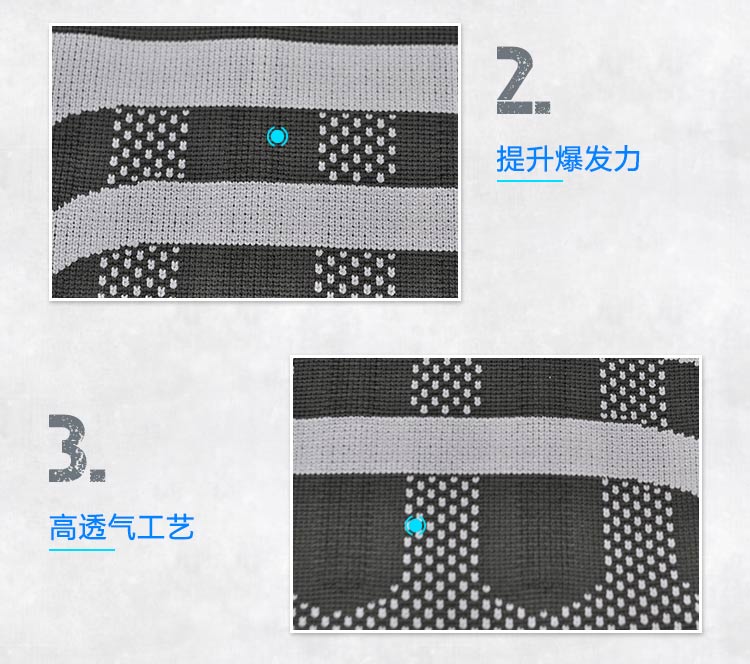 2.

提升爆发力

3.

高透气工艺