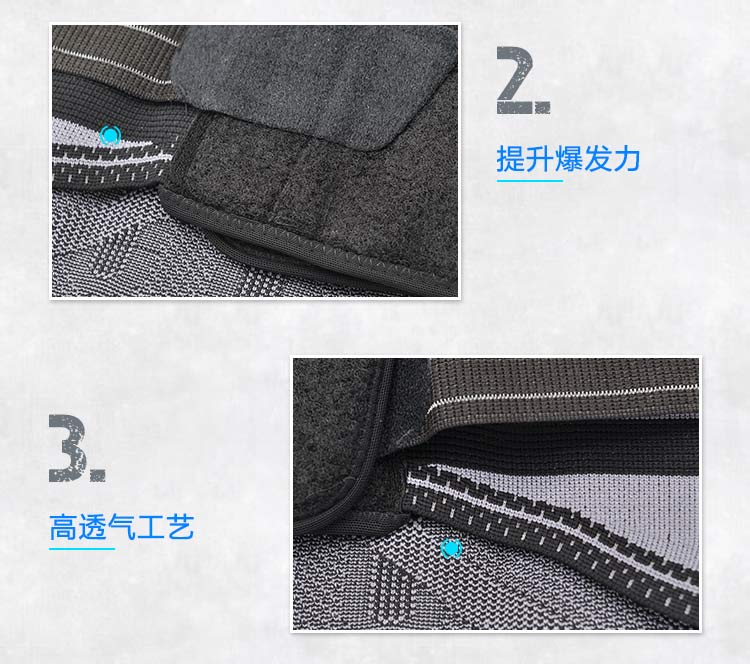 2.

提升爆发力

3.

高透气工艺