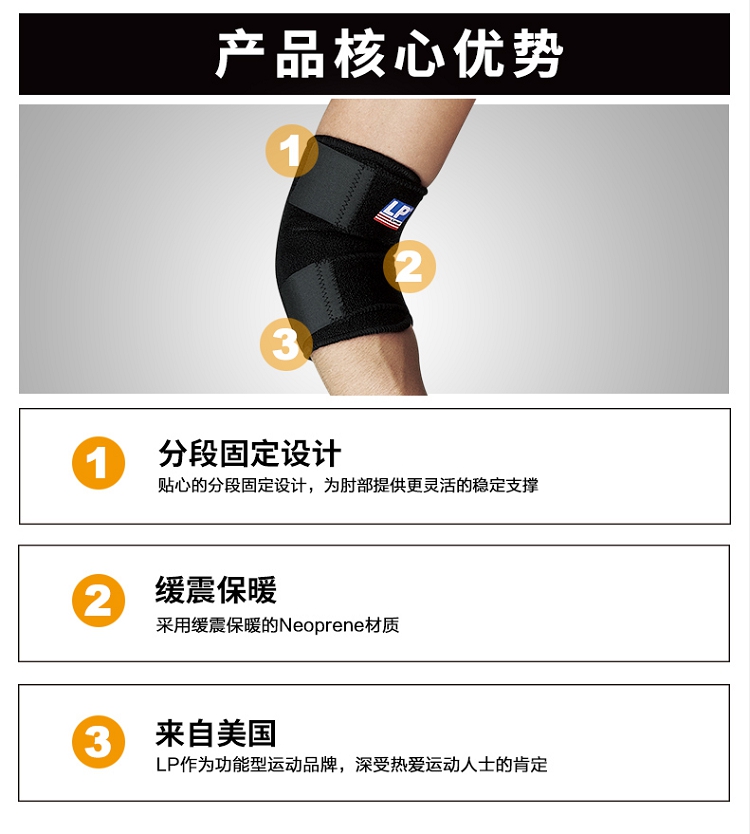 产品核心优势

1

LP

2

3

1 分段固定设计
贴心的分段固定设计，为肘部提供更灵活的稳定支撑

2 缓震保暖
采用缓震保暖的Neoprene材质

3 来自美国
LP作为功能型运动品牌，深受热爱运动人士的肯定