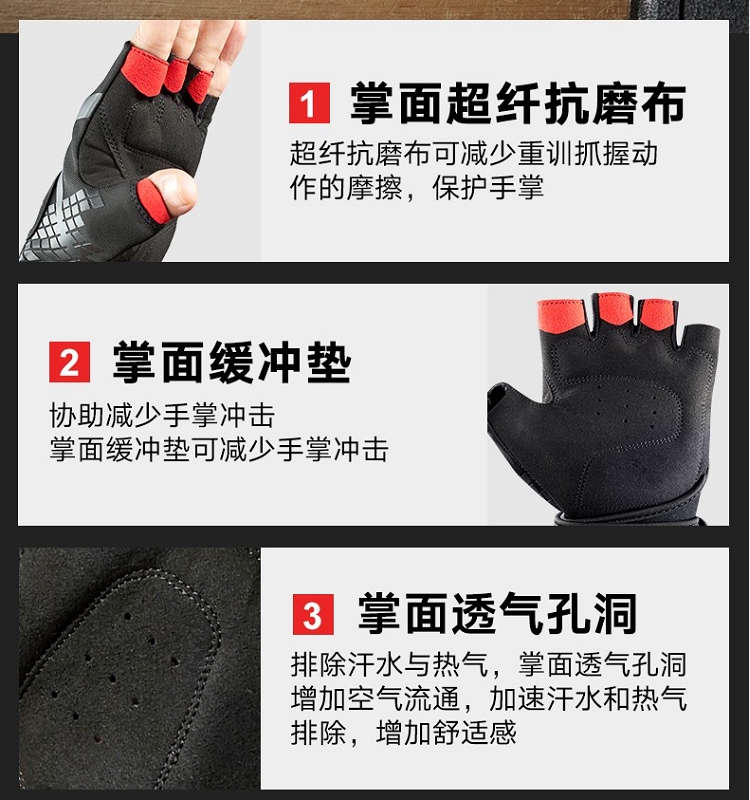 1 掌面超纤抗磨布

超纤抗磨布可减少重训抓握动作的摩擦，保护手掌

2 掌面缓冲垫

协助减少手掌冲击
掌面缓冲垫可减少手掌冲击

3 掌面透气孔洞

排除汗水与热气，掌面透气孔洞增加空气流通，加速汗水和热气排除，增加舒适感