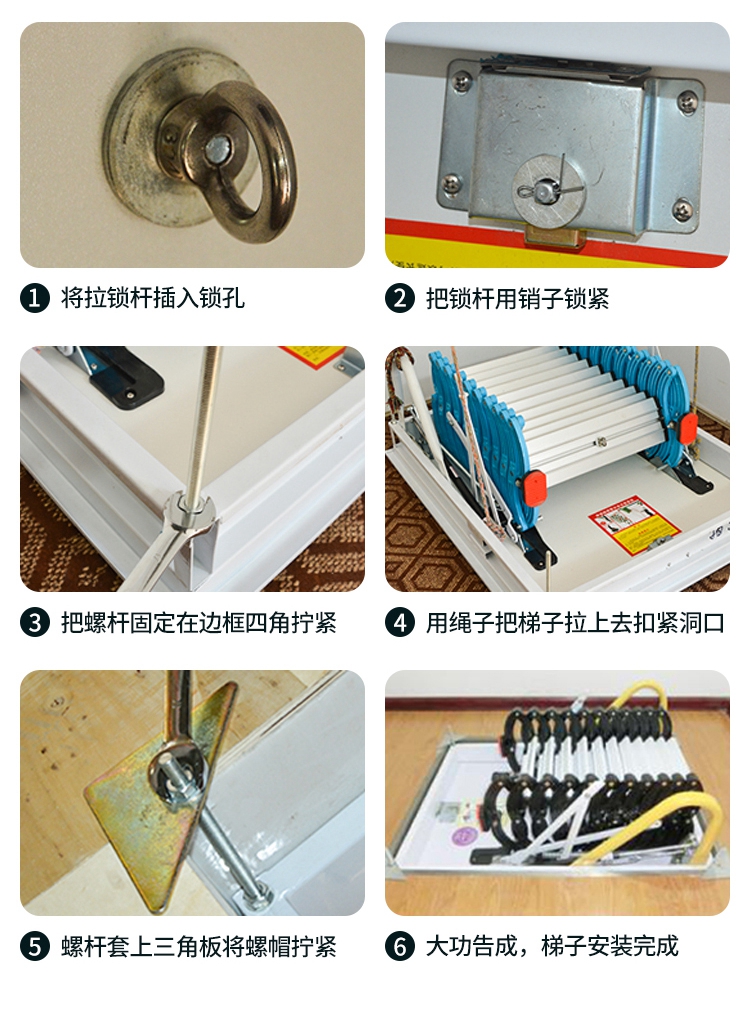 1 将拉锁杆插入锁孔

2 把锁杆用销子锁紧

3 把螺杆固定在边框四角拧紧

4 用绳子把梯子拉上去扣紧洞口

5 螺杆套上三角板将螺帽拧紧

6 大功告成，梯子安装完成