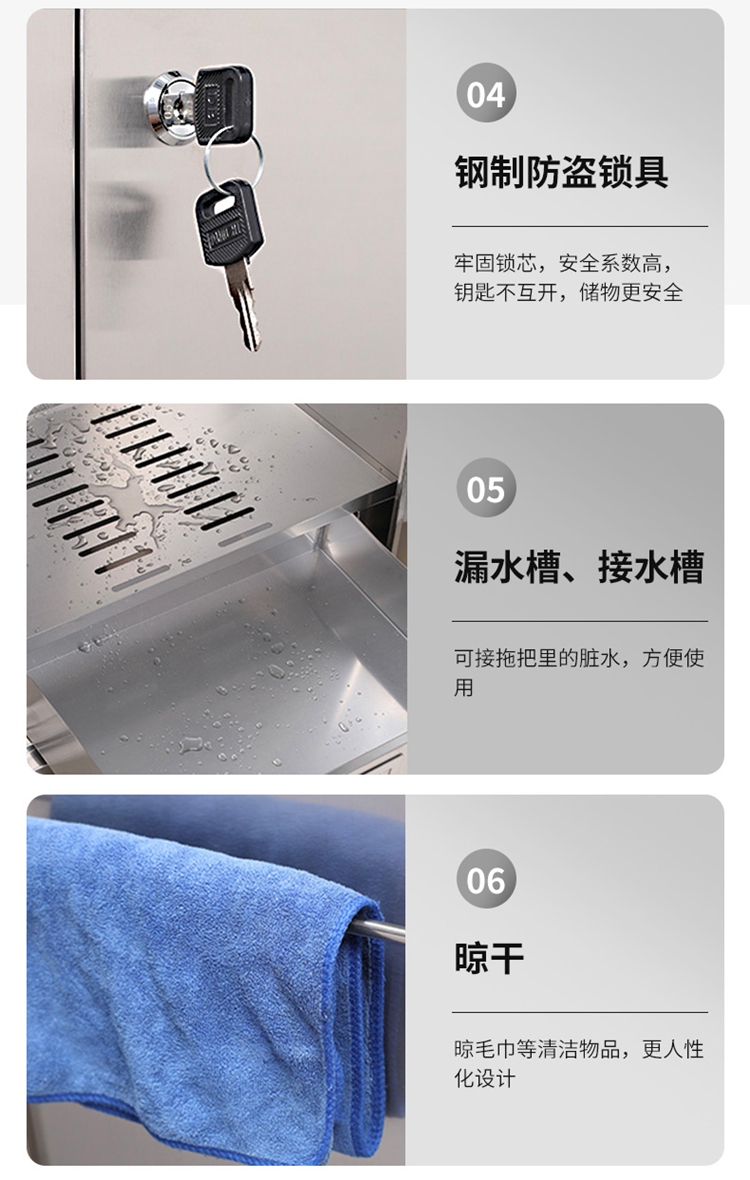 04

钢制防盗锁具

牢固锁芯，安全系数高，钥匙不互开，储物更安全

05

漏水槽、接水槽

可接拖把里的脏水，方便使用

06

晾干

晾毛巾等清洁物品，更人性化设计