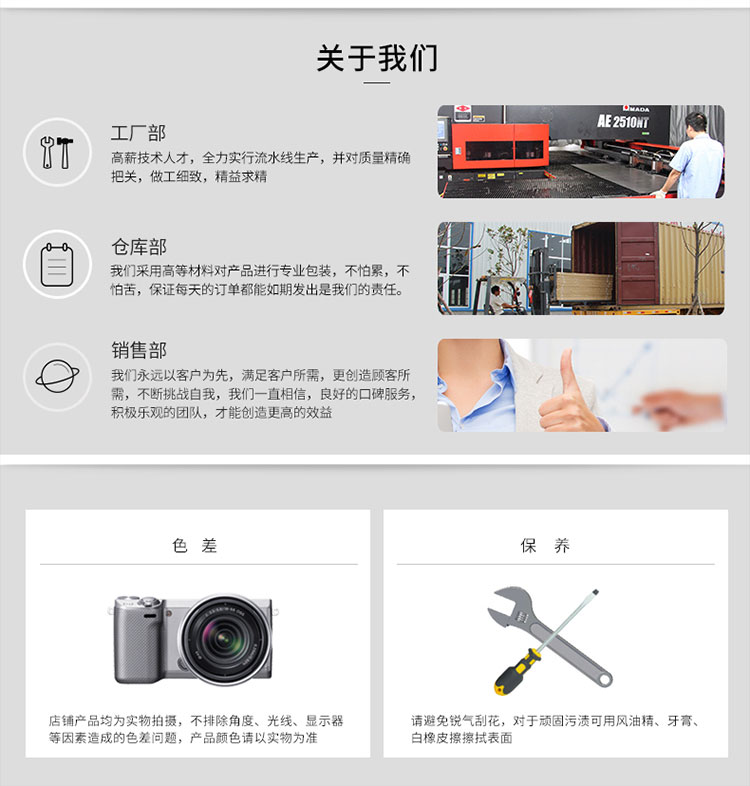 关于我们

工厂部

高薪技术人才，全力实行流水线生产，并对质量精确把关，做工细致，精益求精

AMADA AE 2510NT

仓库部

我们采用高等材料对产品进行专业包装，不怕累，不怕苦，保证每天的订单都能如期发出是我们的责任。

销售部

我们永远以客户为先，满足客户所需，更创造顾客所需，不断挑战自我，我们一直相信，良好的口碑服务，积极乐观的团队，才能创造更高的效益

色 差

店铺产品均为实物拍摄，不排除角度、光线、显示器等因素造成的色差问题，产品颜色请以实物为准

保 养

请避免锐气刮花，对于顽固污渍可用风油精、牙膏、白橡皮擦擦拭表面