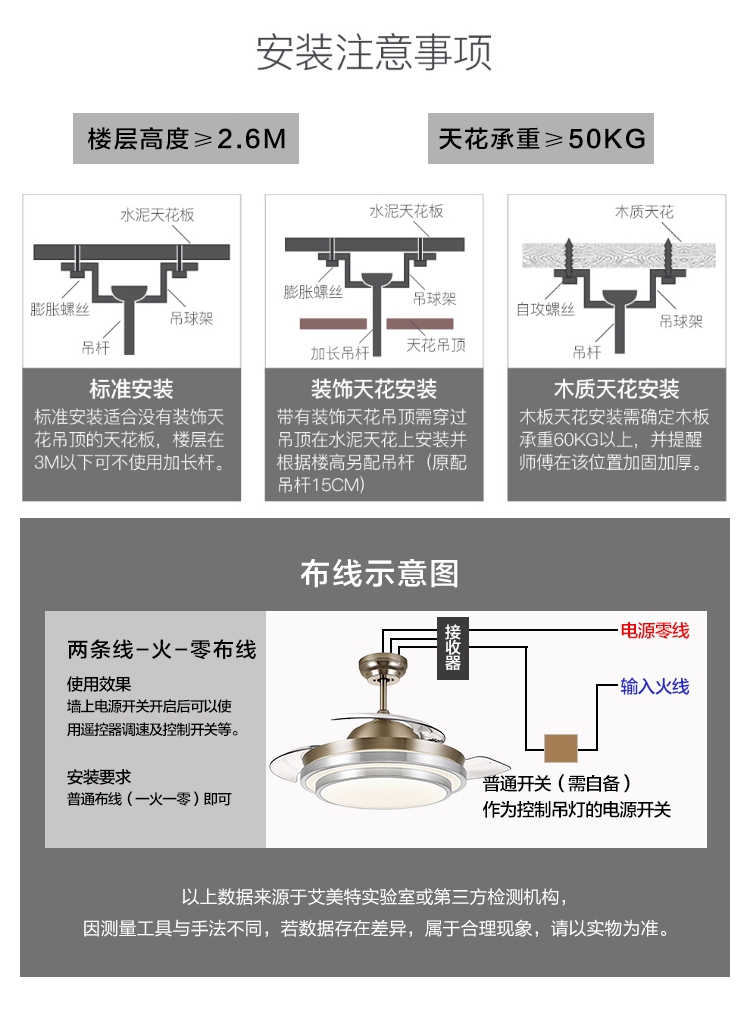 安装注意事项

楼层高度≥2.6M

天花承重≥50KG

水泥天花板
膨胀螺丝
吊球架
吊杆

标准安装
标准安装适合没有装饰天花吊顶的天花板，楼层在3M以下可不使用加长杆。

水泥天花板
膨胀螺丝
吊球架
加长吊杆
天花吊顶

装饰天花安装
带有装饰天花吊顶需穿过吊顶在水泥天花上安装并根据楼高另配吊杆（原配吊杆15CM）

木质天花
自攻螺丝
吊球架
吊杆

木质天花安装
木板天花安装需确定木板承重60KG以上，并提醒师傅在该位置加固加厚。

布线示意图

两条线-火-零布线

使用效果
墙上电源开关开启后可以使用遥控器调速及控制开关等。

安装要求
普通布线（一火一零）即可

接收器
电源零线
输入火线
普通开关（需自备）
作为控制吊灯的电源开关

以上数据来源于艾美特实验室或第三方检测机构，
因测量工具与手法不同，若数据存在差异，属于合理现象，请以实物为准。