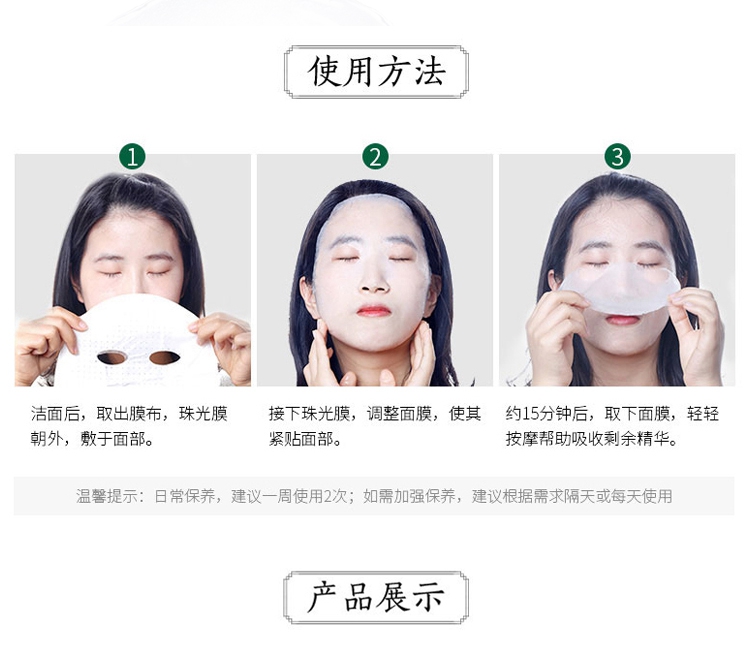 使用方法

1

洁面后，取出膜布，珠光膜朝外，敷于面部。

2

接下珠光膜，调整面膜，使其紧贴面部。

3

约15分钟后，取下面膜，轻轻按摩帮助吸收剩余精华。

温馨提示：日常保养，建议一周使用2次；如需加强保养，建议根据需求隔天或每天使用

产品展示