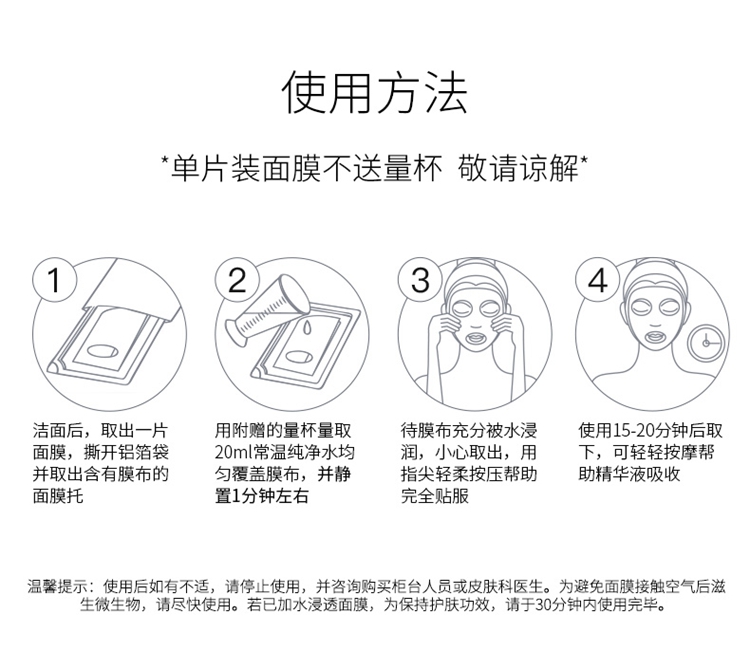 使用方法

*单片装面膜不送量杯 敬请谅解*

1

洁面后，取出一片面膜，撕开铝箔袋并取出含有膜布的面膜托

2

用附赠的量杯量取20ml常温纯净水均匀覆盖膜布，并静置1分钟左右

3

待膜布充分被水浸润，小心取出，用指尖轻柔按压帮助完全贴服

4

使用15-20分钟后取下，可轻轻按摩帮助精华液吸收

温馨提示：使用后如有不适，请停止使用，并咨询购买柜台人员或皮肤科医生。为避免面膜接触空气后滋生微生物，请尽快使用。若已加水浸透面膜，为保持护肤功效，请于30分钟内使用完毕。