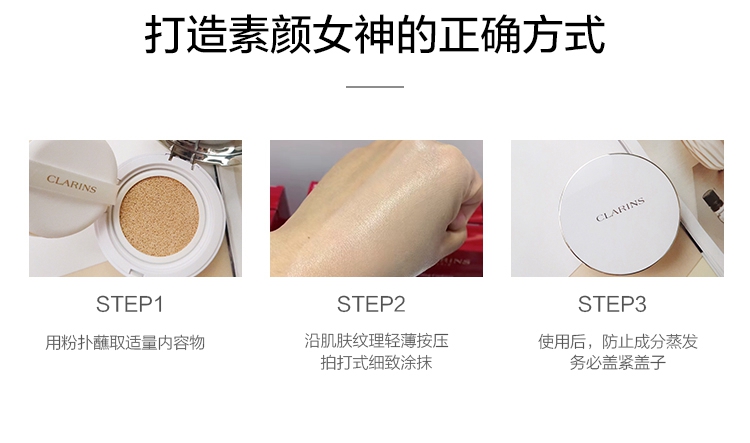 打造素颜女神的正确方式

CLARINS

STEP1

用粉扑蘸取适量内容物

STEP2

沿肌肤纹理轻薄按压
拍打式细致涂抹

CLARINS

STEP3

使用后，防止成分蒸发
务必盖紧盖子