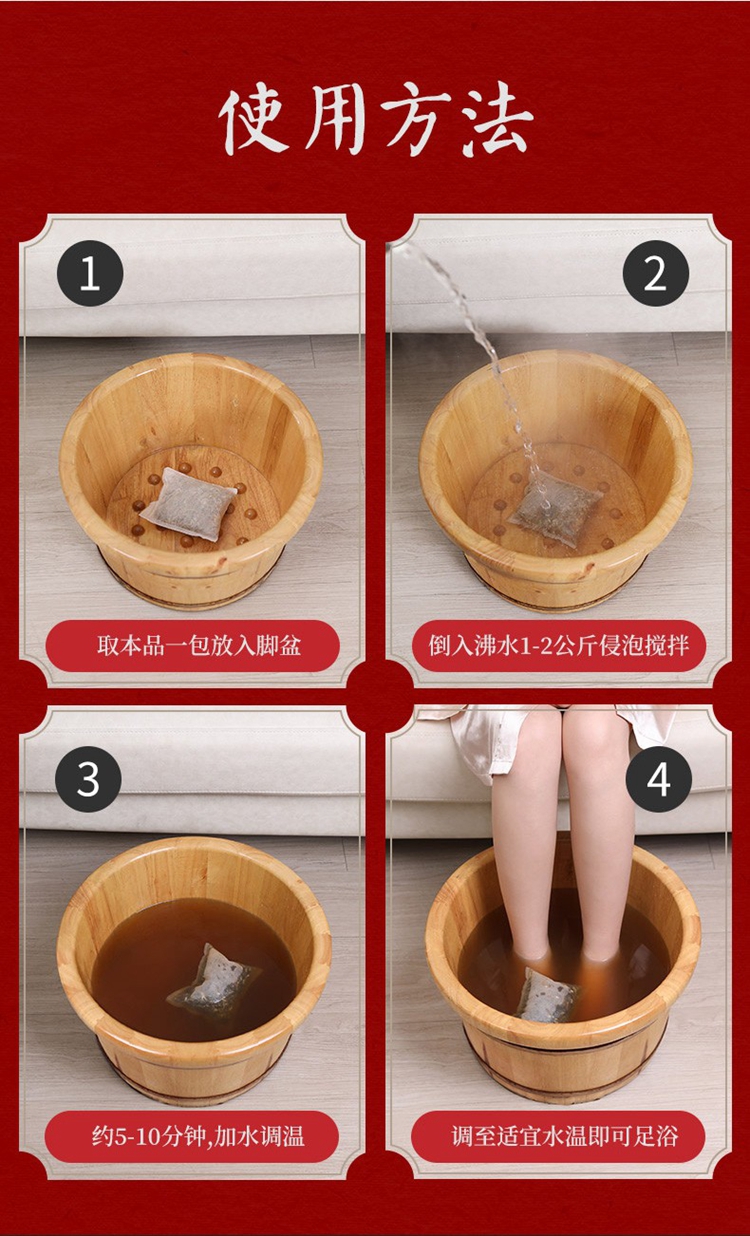 使用方法

1

取本品一包放入脚盆

2

倒入沸水1-2公斤侵泡搅拌

3

约5-10分钟,加水调温

4

调至适宜水温即可足浴