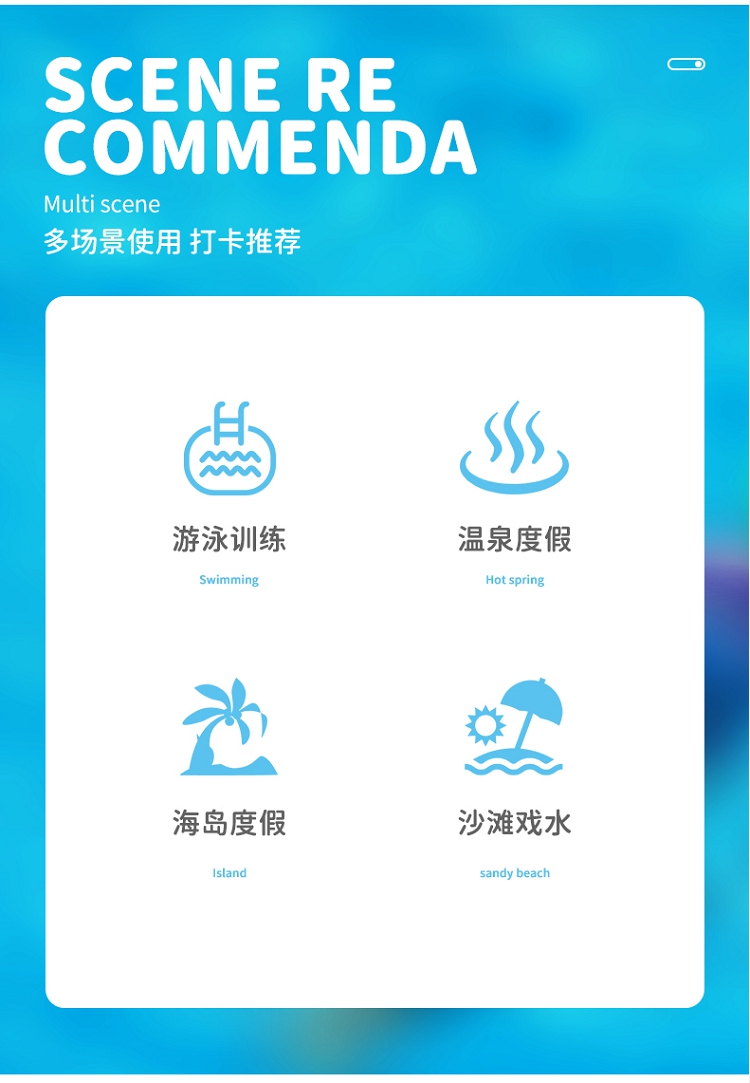 SCENE RE
COMMENDA

Multi scene
多场景使用 打卡推荐

游泳训练
Swimming

温泉度假
Hot spring

海岛度假
Island

沙滩戏水
sandy beach