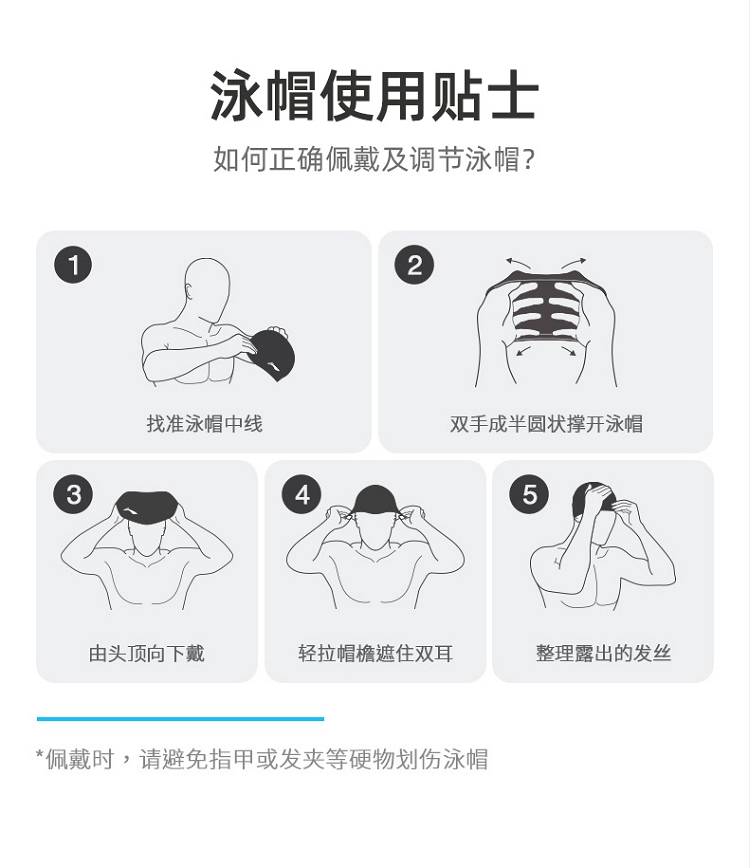 泳帽使用贴士

如何正确佩戴及调节泳帽?

1
找准泳帽中线

2
双手成半圆状撑开泳帽

3
由头顶向下戴

4
轻拉帽檐遮住双耳

5
整理露出的发丝

*佩戴时，请避免指甲或发夹等硬物划伤泳帽