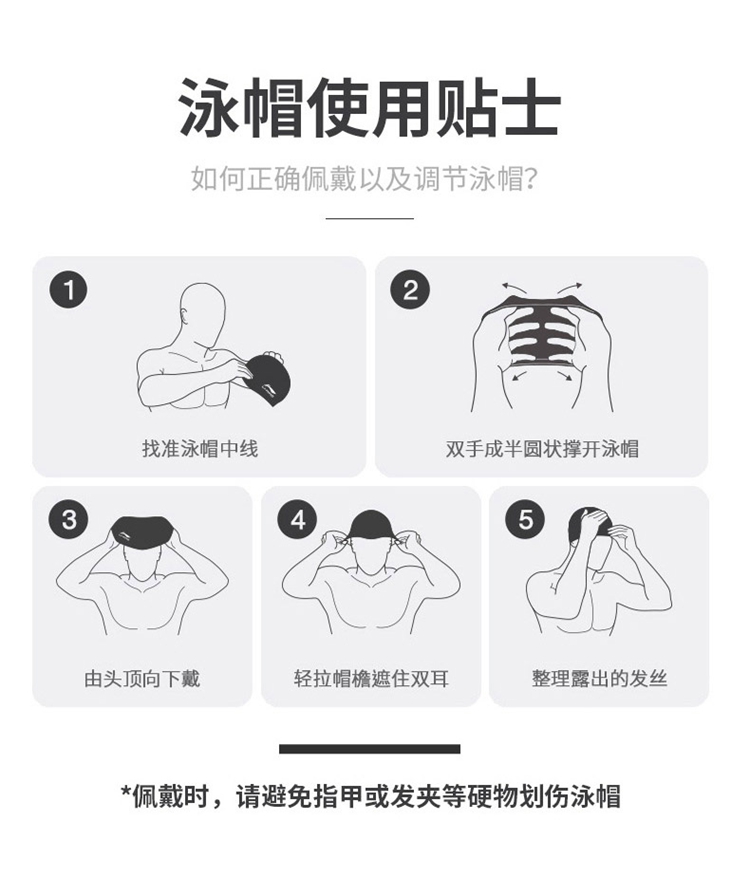 泳帽使用贴士

如何正确佩戴以及调节泳帽？

1
找准泳帽中线

2
双手成半圆状撑开泳帽

3
由头顶向下戴

4
轻拉帽檐遮住双耳

5
整理露出的发丝

*佩戴时，请避免指甲或发夹等硬物划伤泳帽