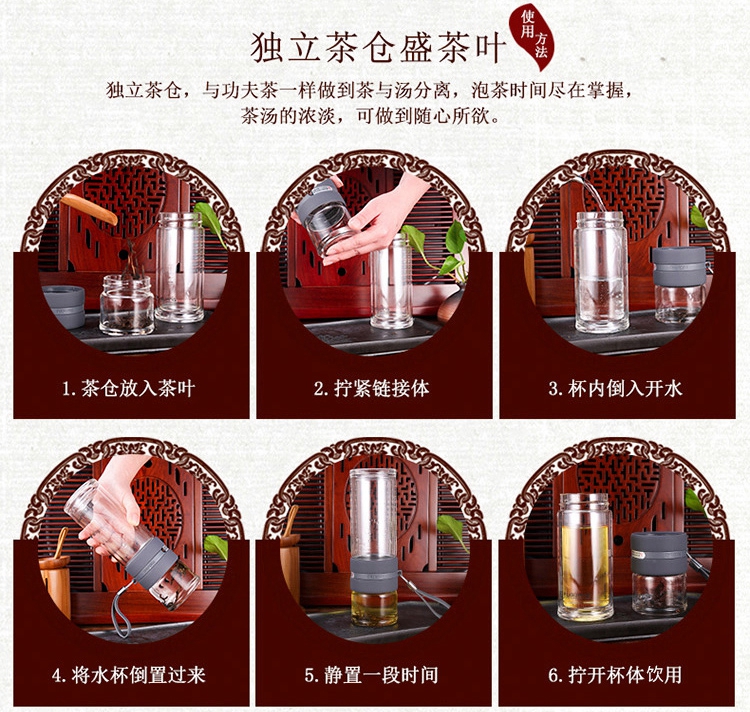 独立茶仓盛茶叶

使用方法

独立茶仓，与功夫茶一样做到茶与汤分离，泡茶时间尽在掌握，茶汤的浓淡，可做到随心所欲。

1. 茶仓放入茶叶

2. 拧紧链接体

3. 杯内倒入开水

4. 将水杯倒置过来

5. 静置一段时间

6. 拧开杯体饮用