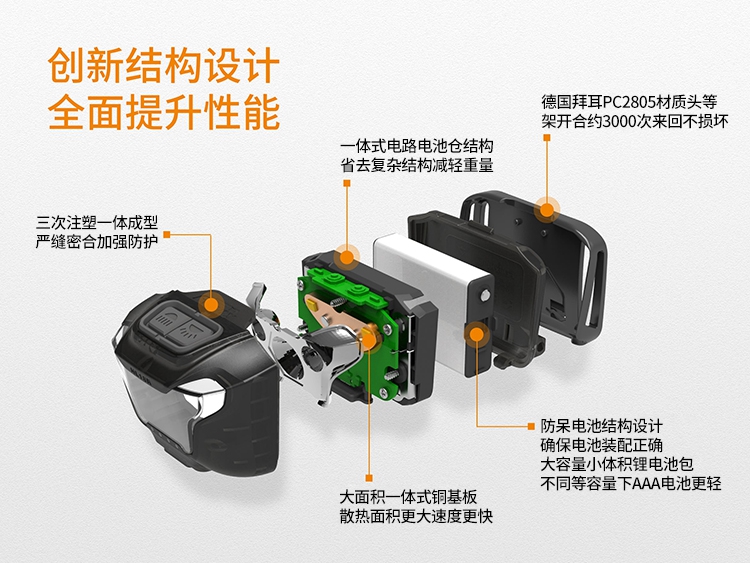 创新结构设计
全面提升性能

德国拜耳PC2805材质头等
架开合约3000次来回不损坏

一体式电路电池仓结构
省去复杂结构减轻重量

三次注塑一体成型
严缝密合加强防护

防呆电池结构设计
确保电池装配正确
大容量小体积锂电池包
不同等容量下AAA电池更轻

大面积一体式铜基板
散热面积更大速度更快