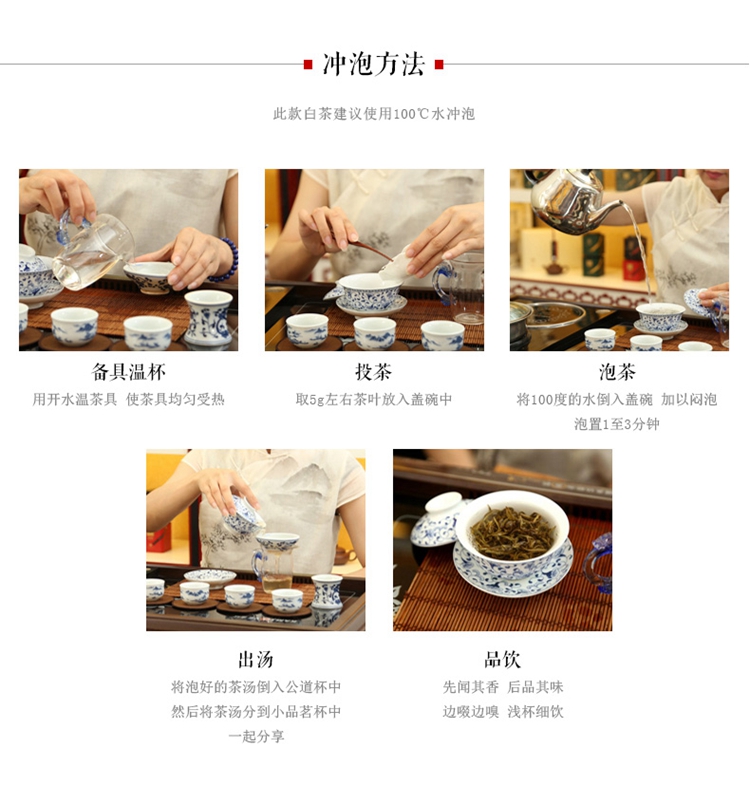 冲泡方法

此款白茶建议使用100℃水冲泡

备具温杯
用开水温茶具 使茶具均匀受热

投茶
取5g左右茶叶放入盖碗中

泡茶
将100度的水倒入盖碗 加以闷泡
泡置1至3分钟

出汤
将泡好的茶汤倒入公道杯中
然后将茶汤分到小品茗杯中
一起分享

品饮
先闻其香 后品其味
边啜边嗅 浅杯细饮