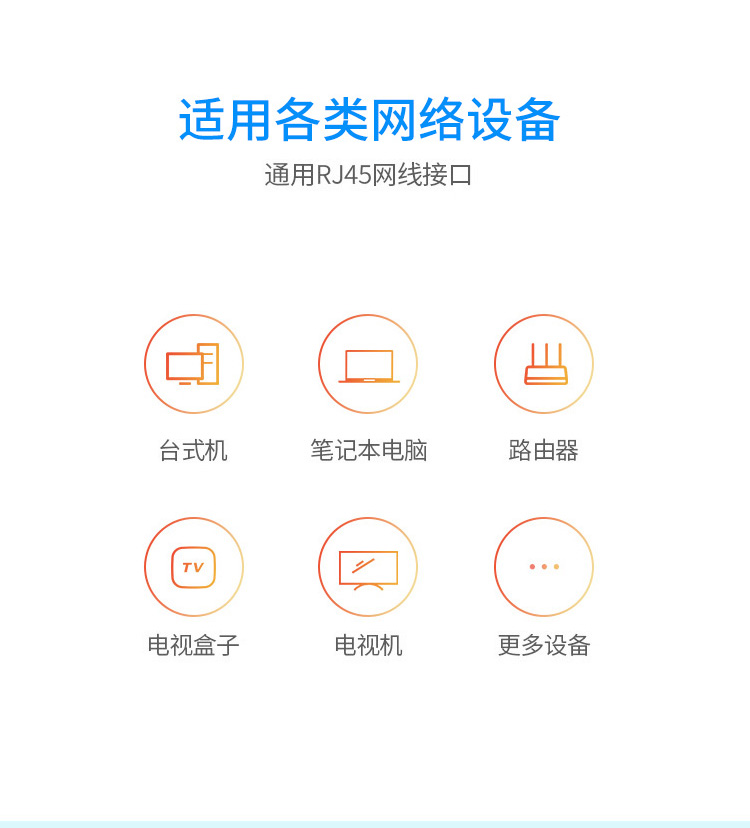 适用各类网络设备
通用RJ45网线接口

台式机

笔记本电脑

路由器

TV

电视盒子

电视机

更多设备