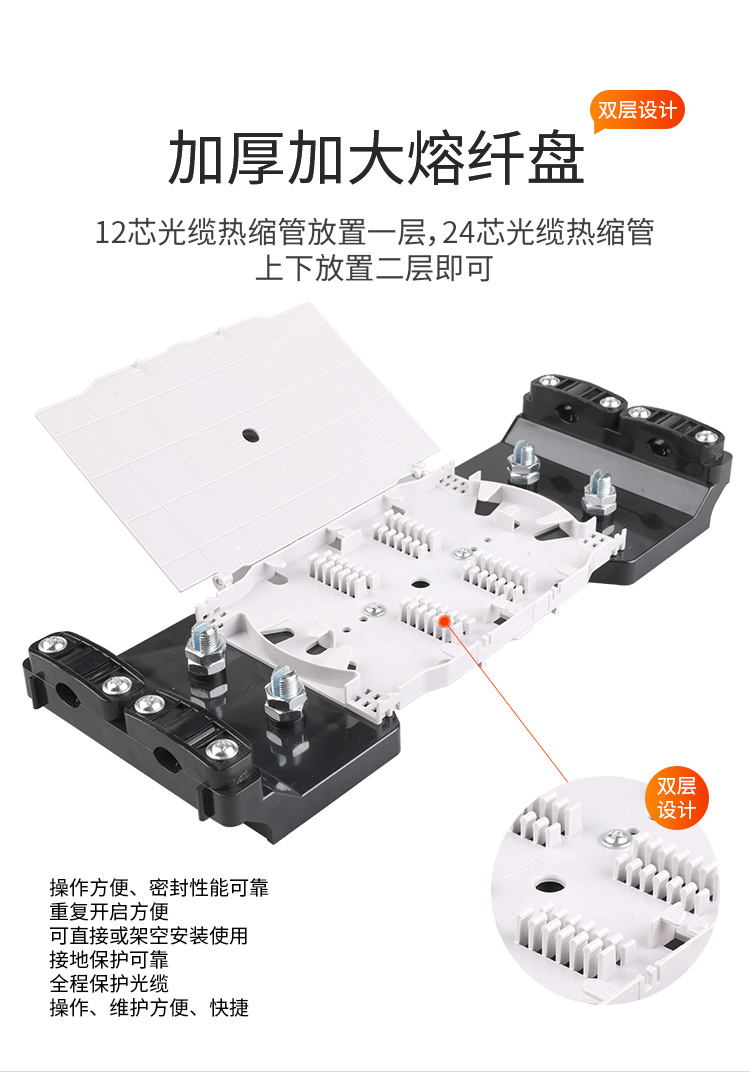 双层设计

加厚加大熔纤盘

12芯光缆热缩管放置一层，24芯光缆热缩管上下放置二层即可

双层设计

操作方便、密封性能可靠
重复开启方便
可直接或架空安装使用
接地保护可靠
全程保护光缆
操作、维护方便、快捷