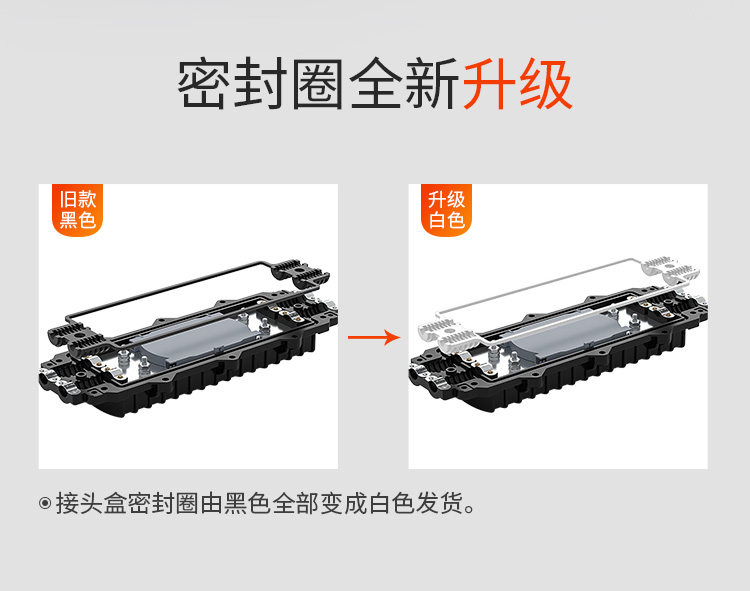 密封圈全新升级

旧款
黑色

升级
白色

◉ 接头盒密封圈由黑色全部变成白色发货。