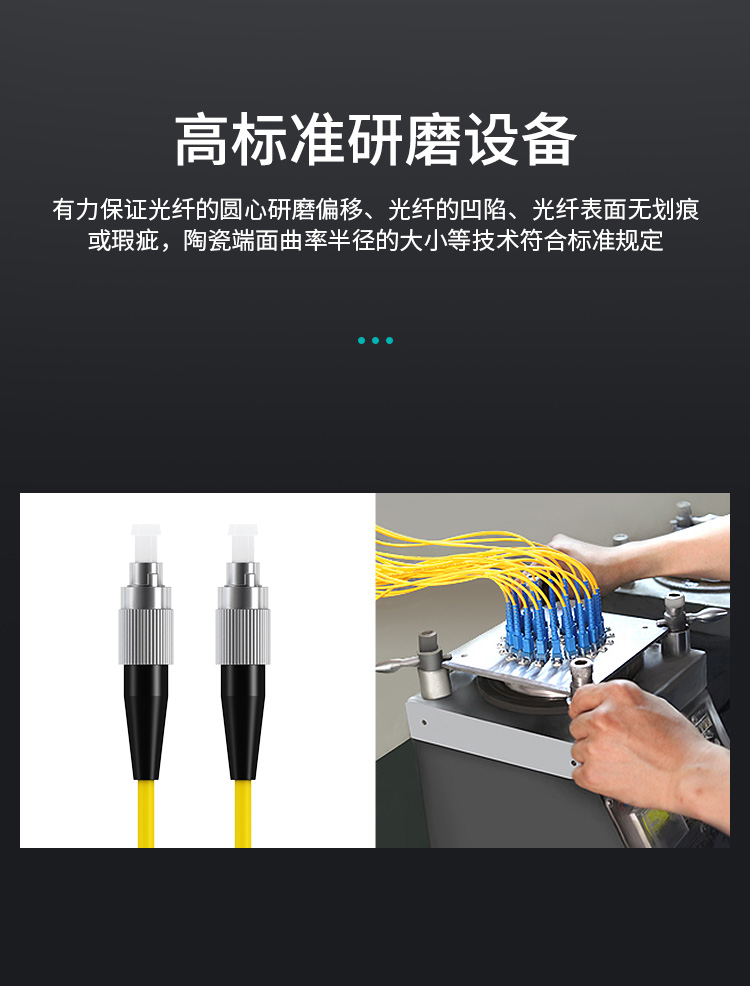 高标准研磨设备

有力保证光纤的圆心研磨偏移、光纤的凹陷、光纤表面无划痕或瑕疵，陶瓷端面曲率半径的大小等技术符合标准规定