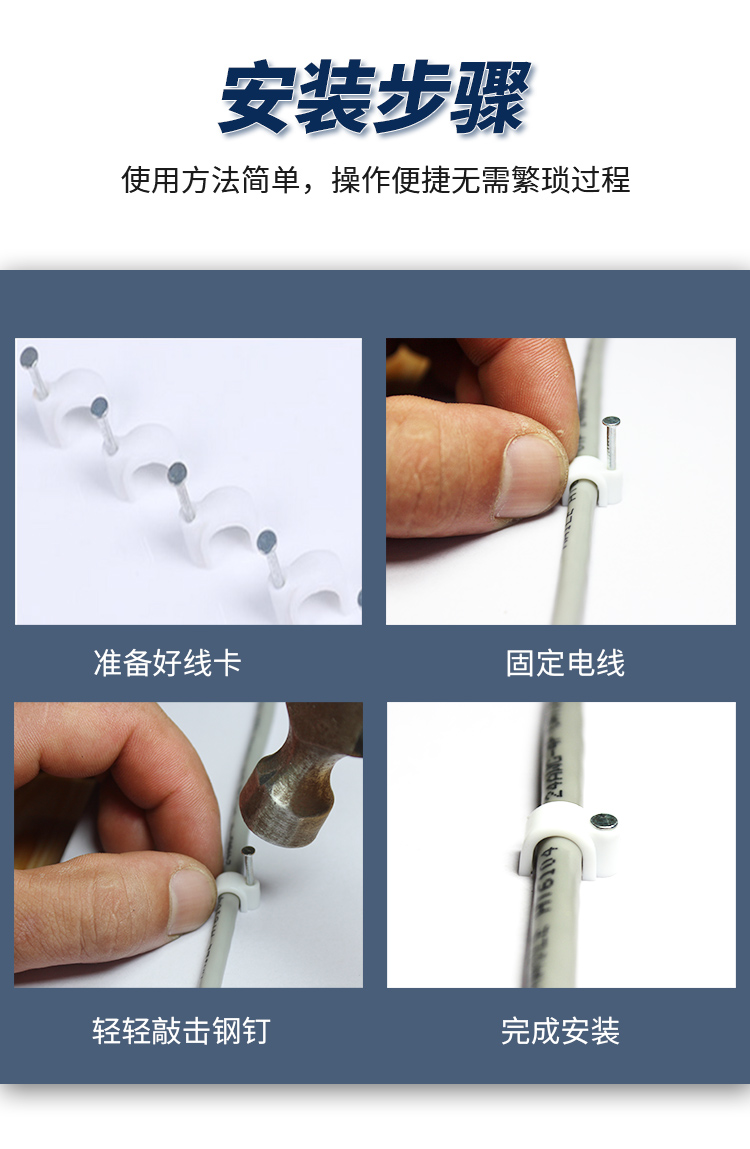 安装步骤

使用方法简单，操作便捷无需繁琐过程

准备好线卡

固定电线

轻轻敲击钢钉

完成安装