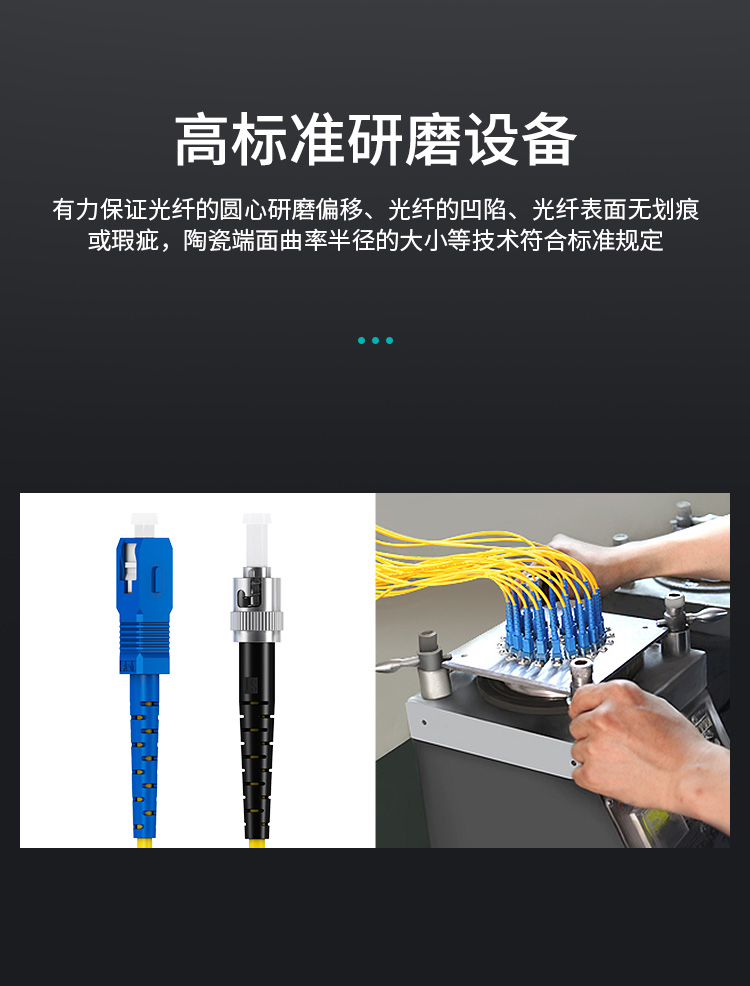 高标准研磨设备

有力保证光纤的圆心研磨偏移、光纤的凹陷、光纤表面无划痕或瑕疵，陶瓷端面曲率半径的大小等技术符合标准规定