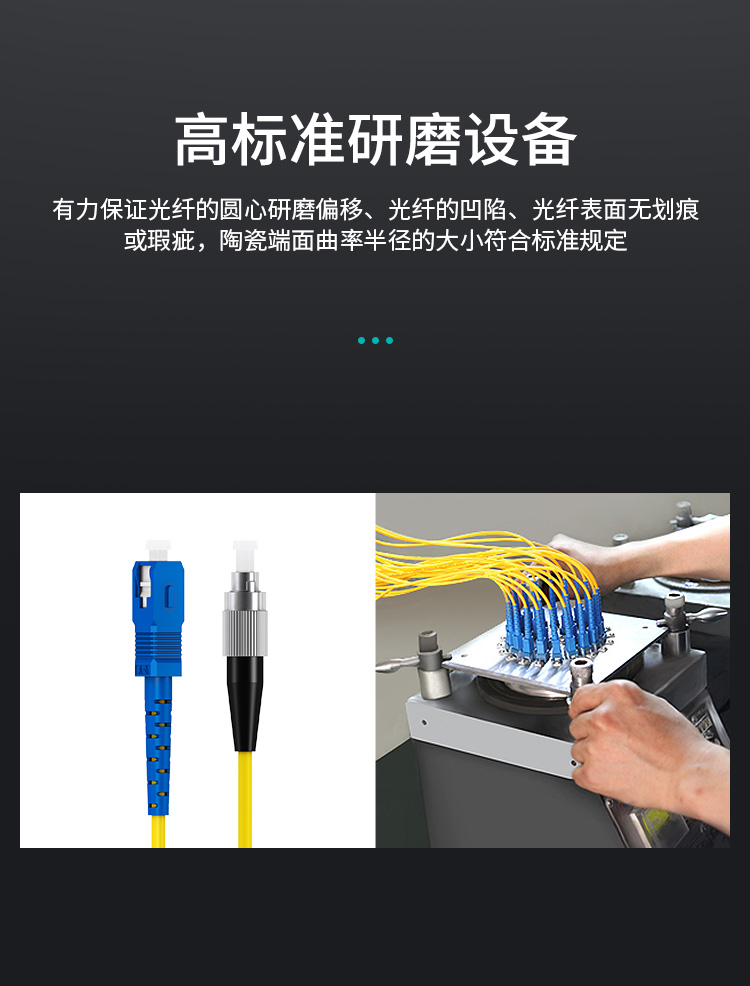 高标准研磨设备

有力保证光纤的圆心研磨偏移、光纤的凹陷、光纤表面无划痕或瑕疵，陶瓷端面曲率半径的大小符合标准规定