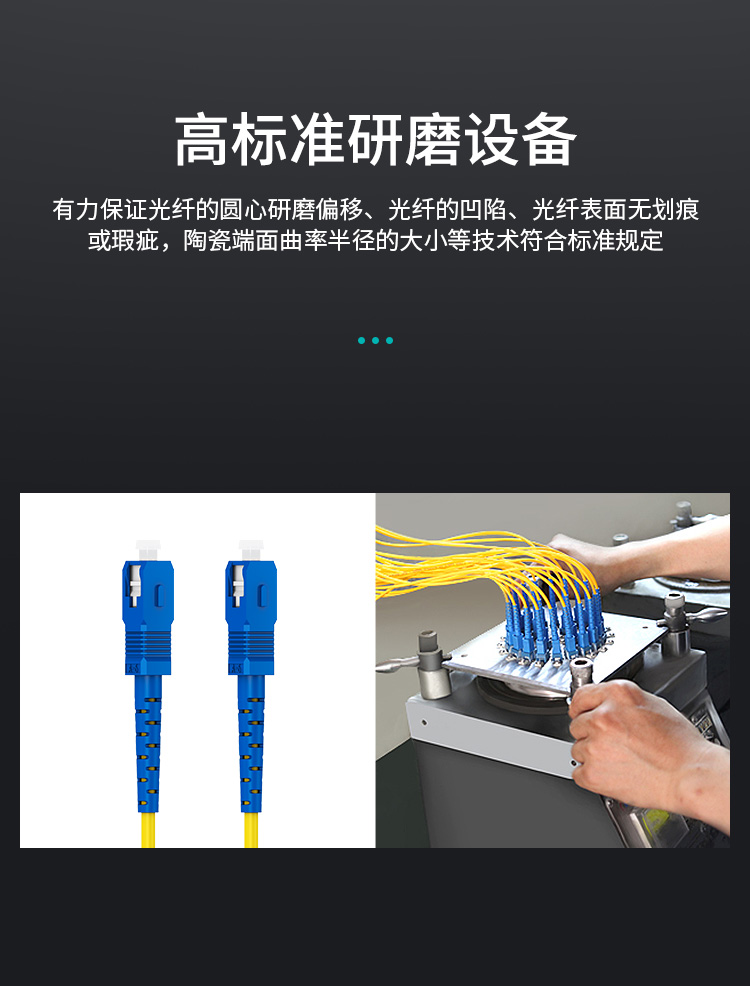 高标准研磨设备

有力保证光纤的圆心研磨偏移、光纤的凹陷、光纤表面无划痕或瑕疵，陶瓷端面曲率半径的大小等技术符合标准规定