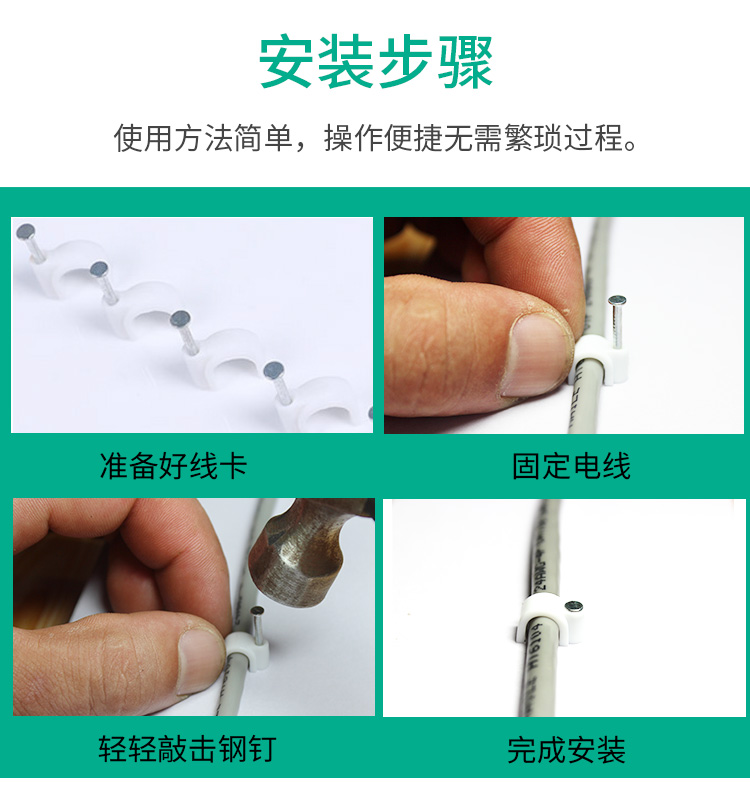 安装步骤

使用方法简单，操作便捷无需繁琐过程。

准备好线卡

固定电线

轻轻敲击钢钉

完成安装