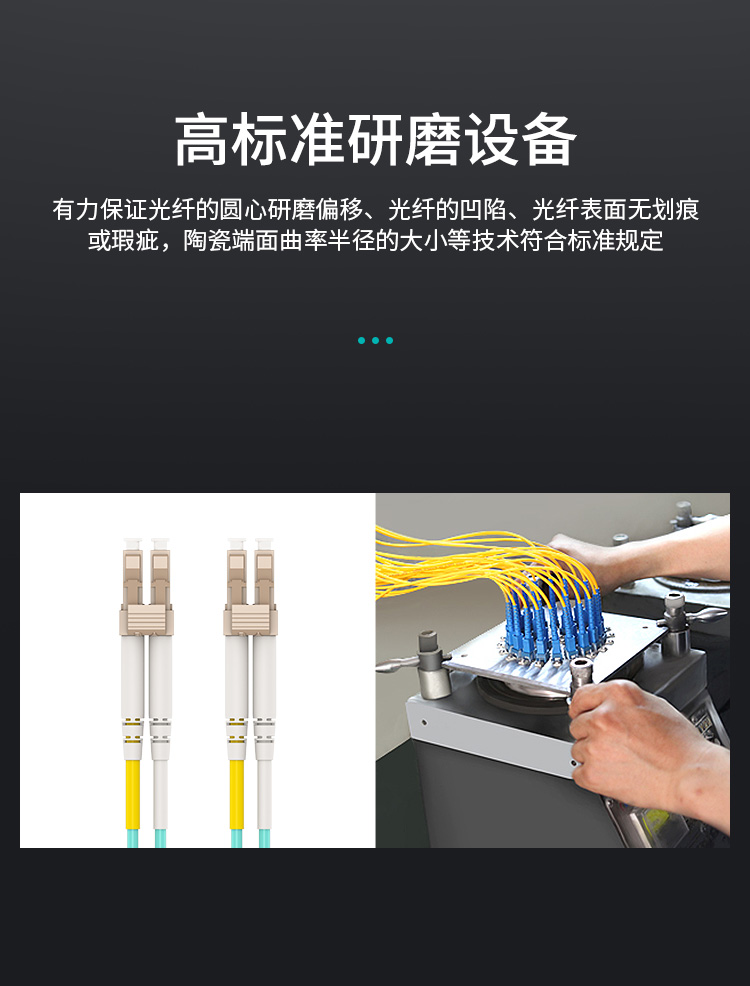 高标准研磨设备

有力保证光纤的圆心研磨偏移、光纤的凹陷、光纤表面无划痕或瑕疵，陶瓷端面曲率半径的大小等技术符合标准规定