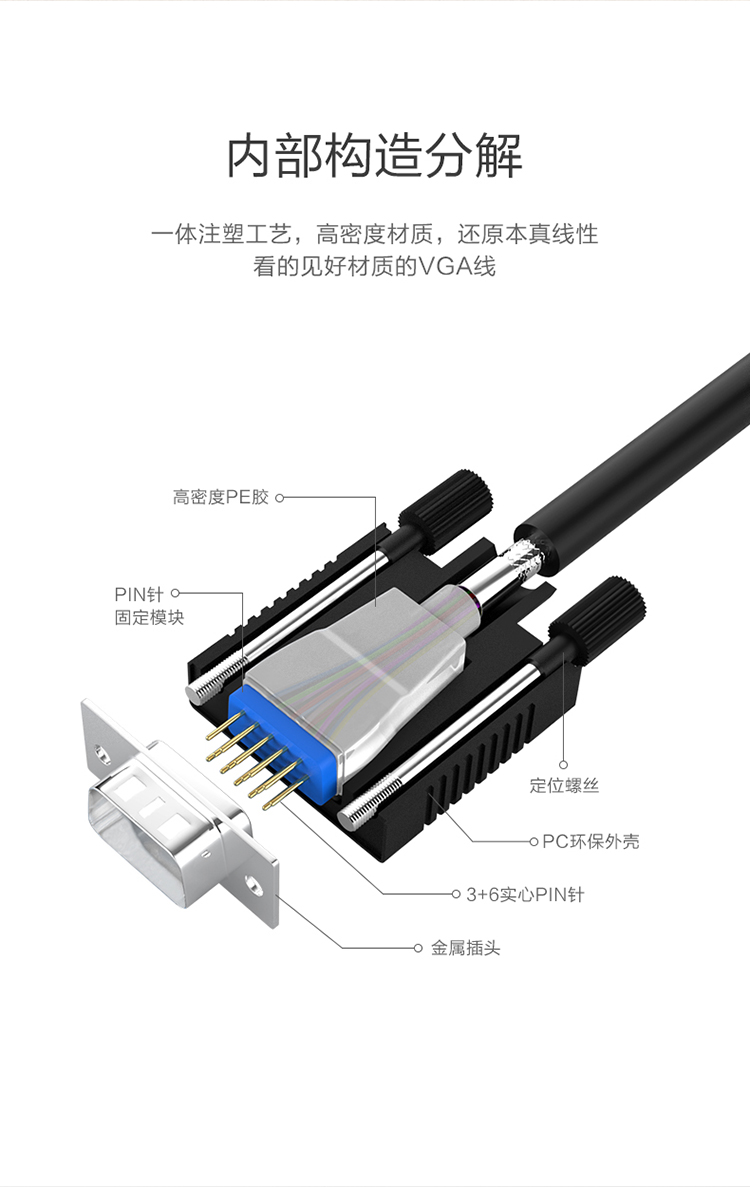 内部构造分解

一体注塑工艺，高密度材质，还原本真线性
看的见好材质的VGA线

高密度PE胶

PIN针
固定模块

定位螺丝

PC环保外壳

3+6实心PIN针

金属插头