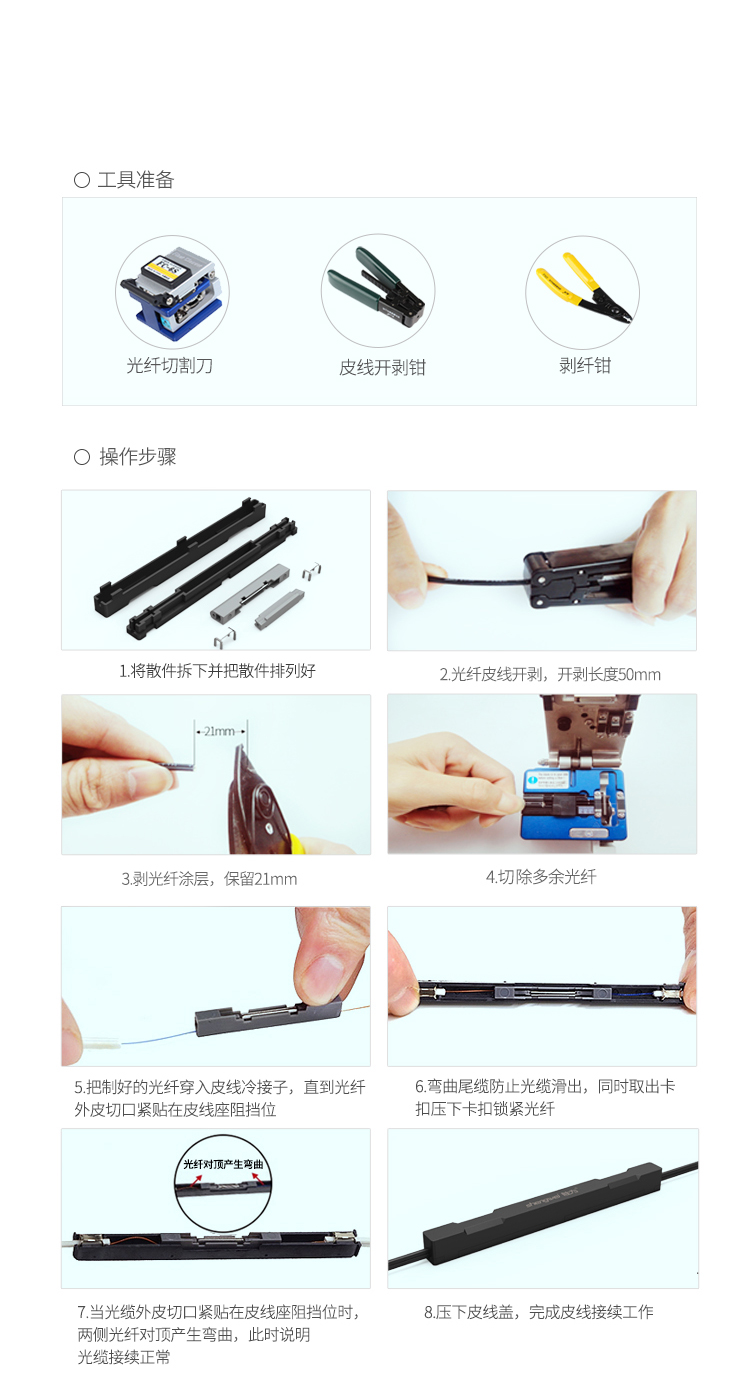 ○ 工具准备

光纤切割刀

皮线开剥钳

剥纤钳

○ 操作步骤

1.将散件拆下并把散件排列好

2.光纤皮线开剥，开剥长度50mm

21mm

3.剥光纤涂层，保留21mm

4.切除多余光纤

5.把制好的光纤穿入皮线冷接子，直到光纤外皮切口紧贴在皮线座阻挡位

6.弯曲尾缆防止光缆滑出，同时取出卡扣压下卡扣锁紧光纤

光纤对顶产生弯曲

7.当光缆外皮切口紧贴在皮线座阻挡位时，两侧光纤对顶产生弯曲，此时说明光缆接续正常

8.压下皮线盖，完成皮线接续工作