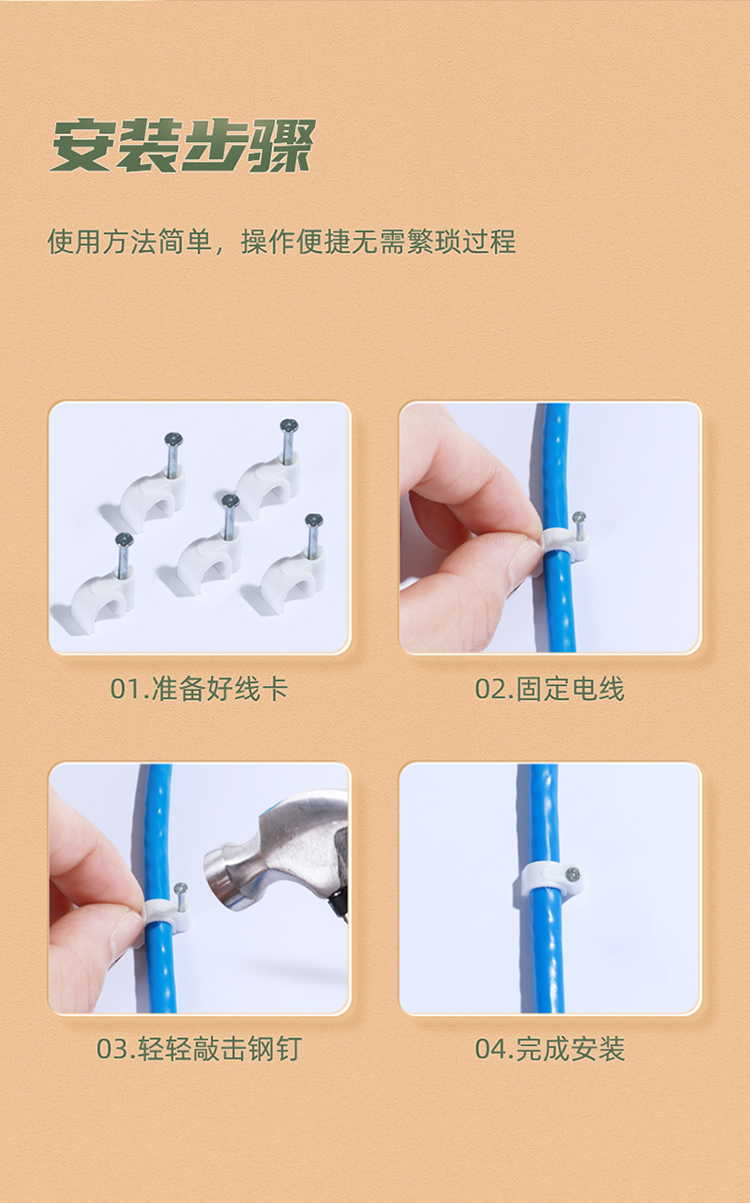 安装步骤

使用方法简单，操作便捷无需繁琐过程

01.准备好线卡

02.固定电线

03.轻轻敲击钢钉

04.完成安装