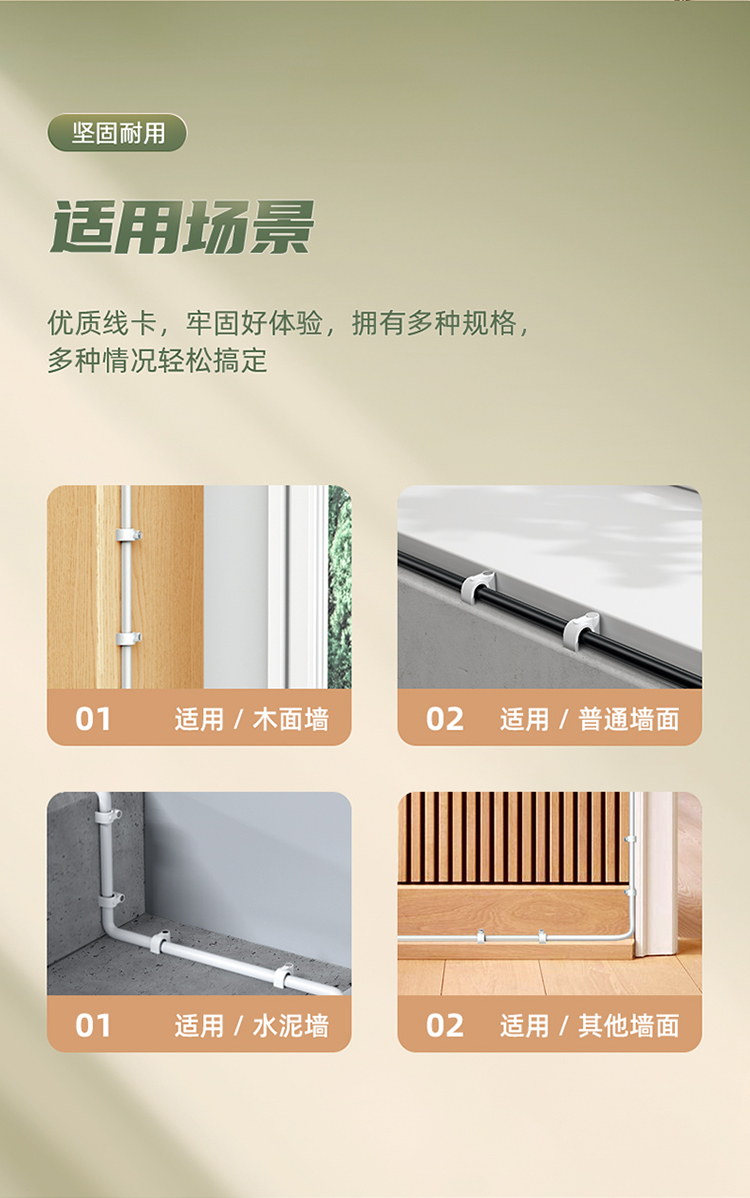 坚固耐用

适用场景

优质线卡，牢固好体验，拥有多种规格，多种情况轻松搞定

01 适用 / 木面墙

02 适用 / 普通墙面

01 适用 / 水泥墙

02 适用 / 其他墙面