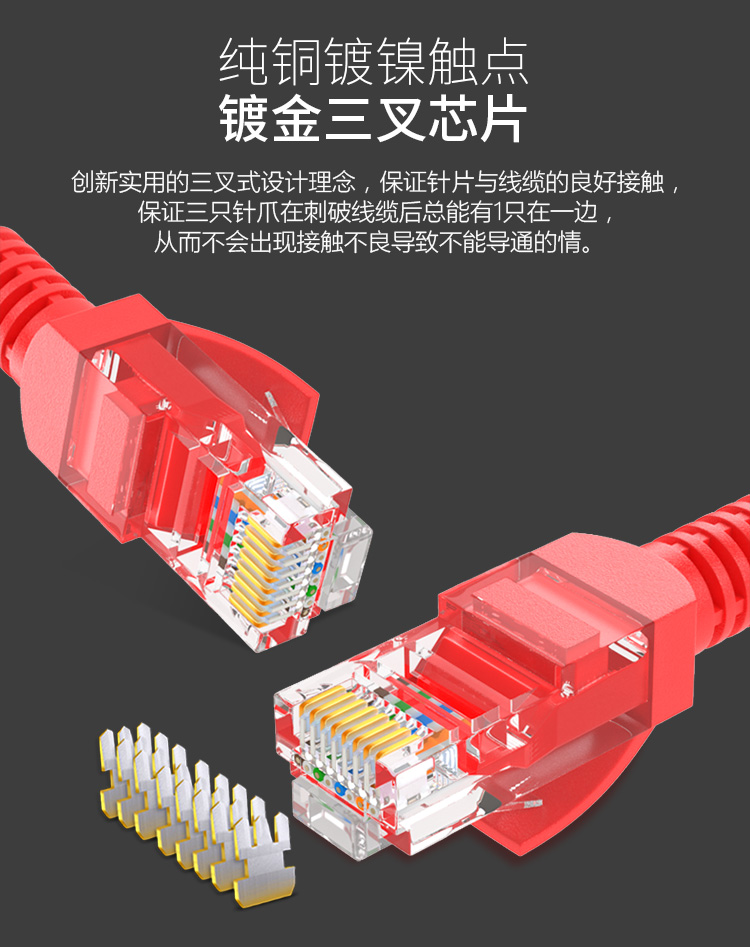 纯铜镀镍触点
镀金三叉芯片

创新实用的三叉式设计理念，保证针片与线缆的良好接触，保证三只针爪在刺破线缆后总能有1只在一边，从而不会出现接触不良导致不能导通的情。