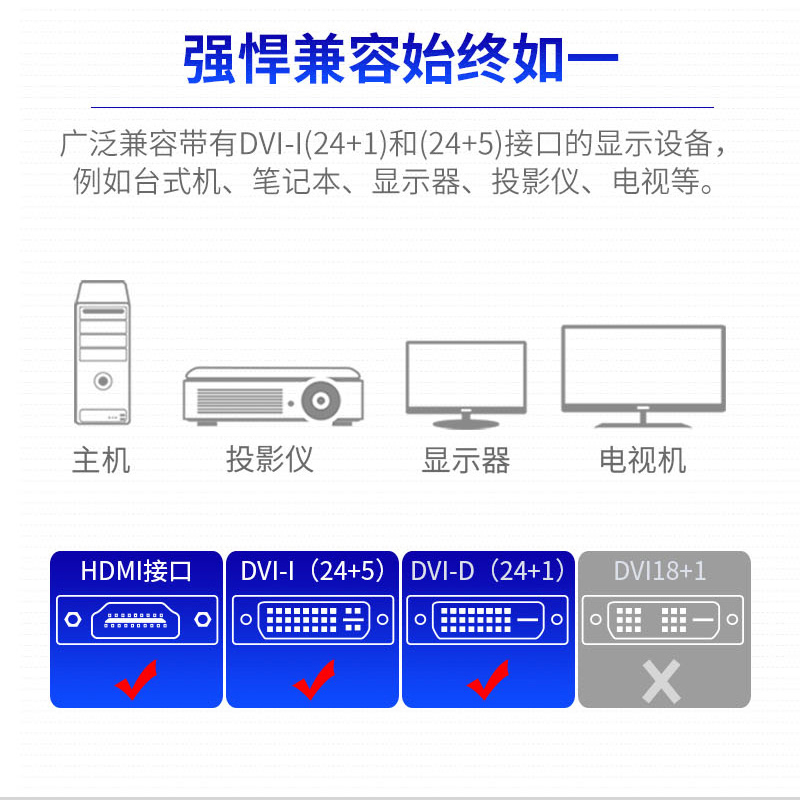 强悍兼容始终如一

广泛兼容带有DVI-I(24+1)和(24+5)接口的显示设备，例如台式机、笔记本、显示器、投影仪、电视等。

主机 投影仪 显示器 电视机

HDMI接口 DVI-I（24+5） DVI-D（24+1） DVI18+1