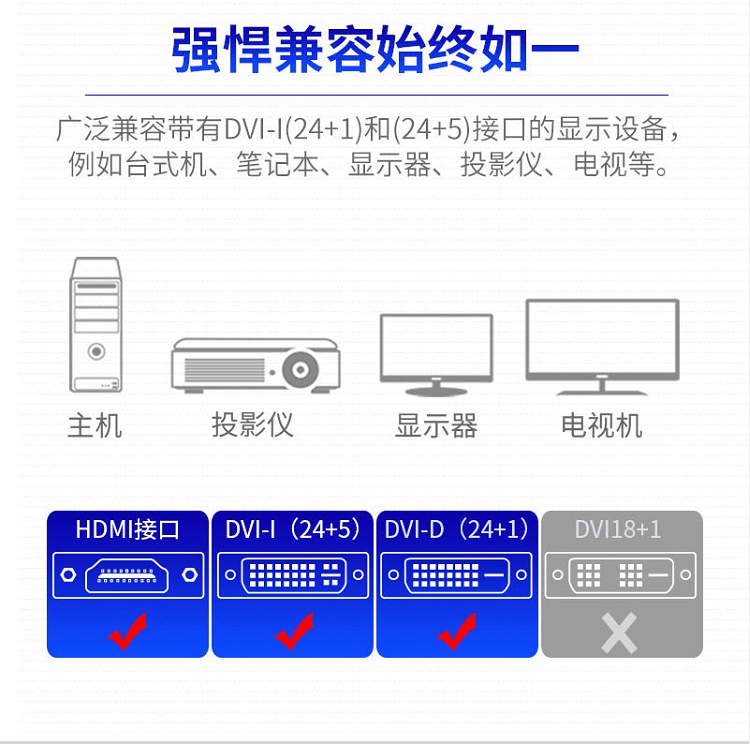 强悍兼容始终如一

广泛兼容带有DVI-I(24+1)和(24+5)接口的显示设备，例如台式机、笔记本、显示器、投影仪、电视等。

主机 投影仪 显示器 电视机

HDMI接口 DVI-I（24+5） DVI-D（24+1） DVI18+1