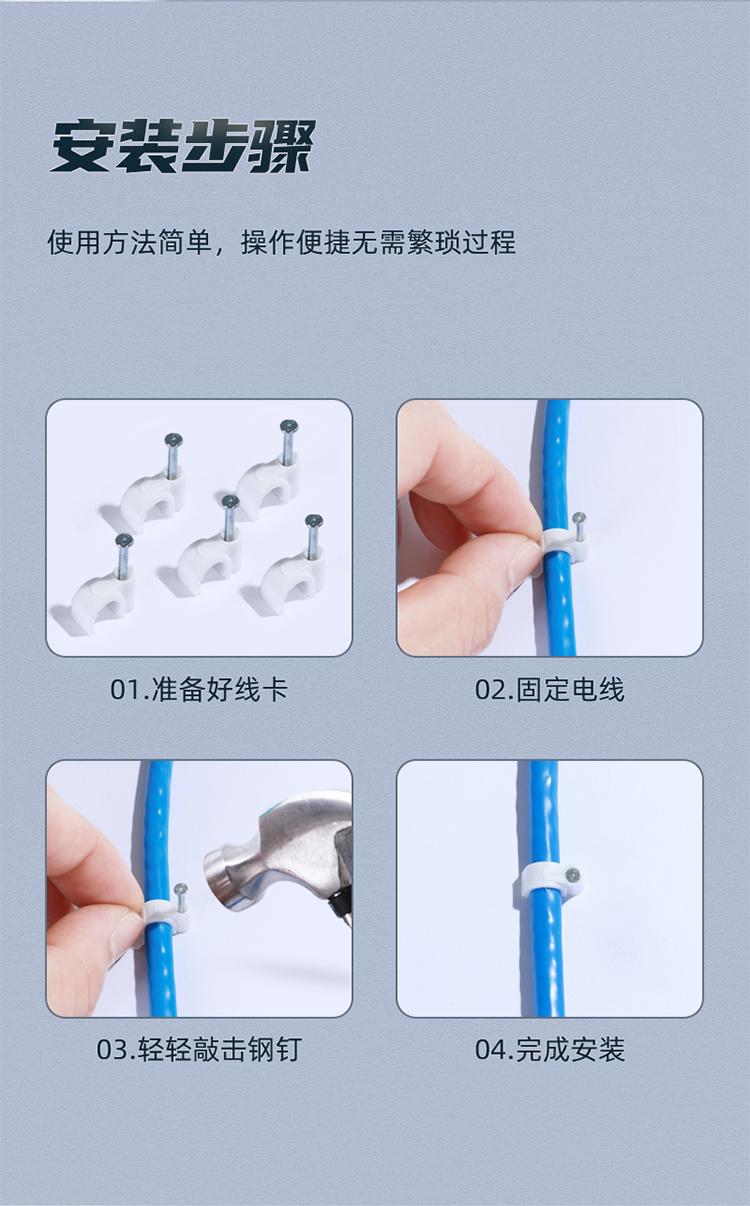 安装步骤

使用方法简单，操作便捷无需繁琐过程

01.准备好线卡

02.固定电线

03.轻轻敲击钢钉

04.完成安装