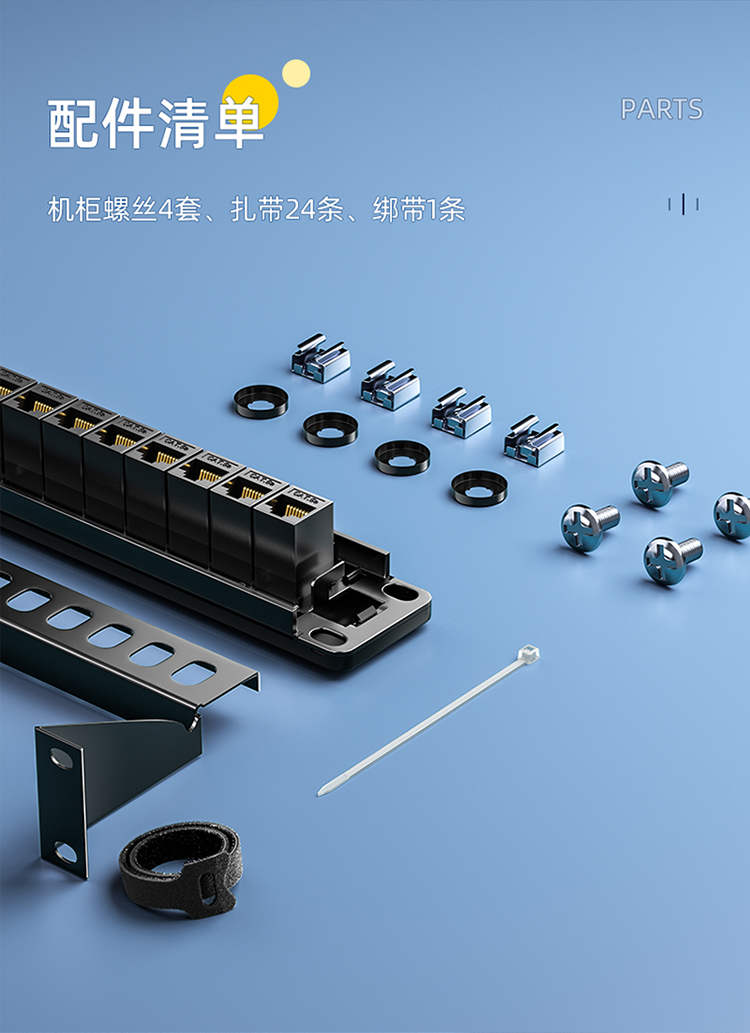 配件清单

PARTS

机柜螺丝4套、扎带24条、绑带1条