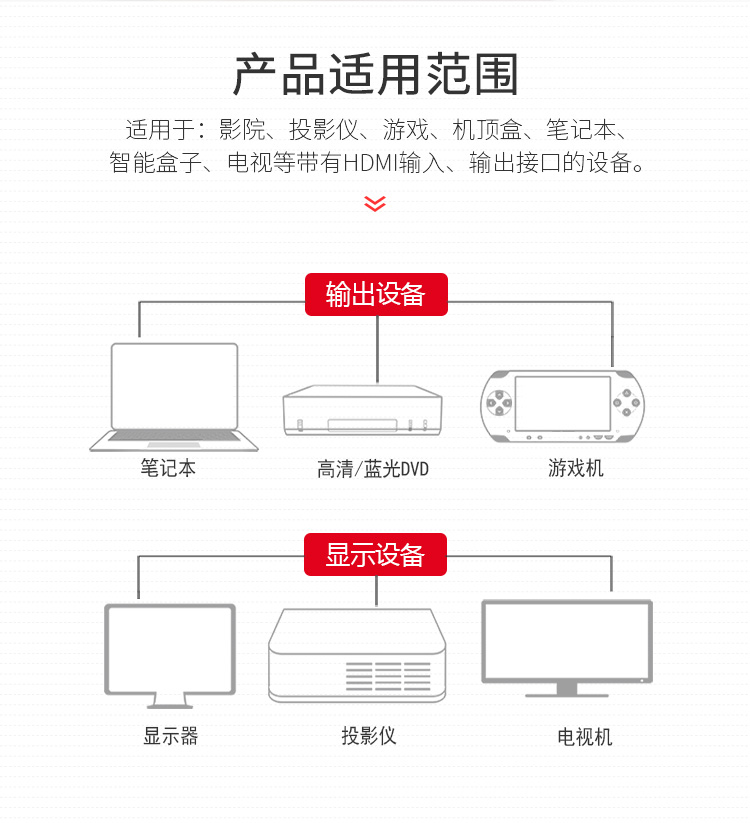 产品适用范围

适用于：影院、投影仪、游戏、机顶盒、笔记本、智能盒子、电视等带有HDMI输入、输出接口的设备。

输出设备

笔记本

高清/蓝光DVD

游戏机

显示设备

显示器

投影仪

电视机