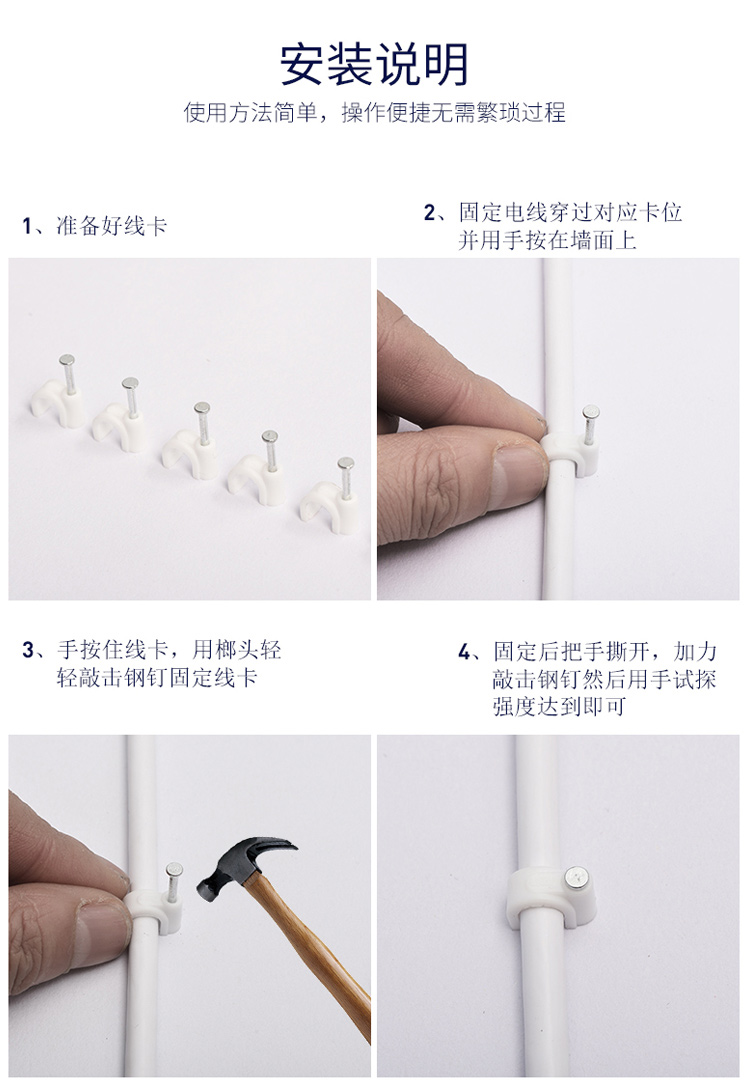 安装说明

使用方法简单，操作便捷无需繁琐过程

1、准备好线卡

2、固定电线穿过对应卡位并用手按在墙面上

3、手按住线卡，用榔头轻轻敲击钢钉固定线卡

4、固定后把手撕开，加力敲击钢钉然后用手试探强度达到即可