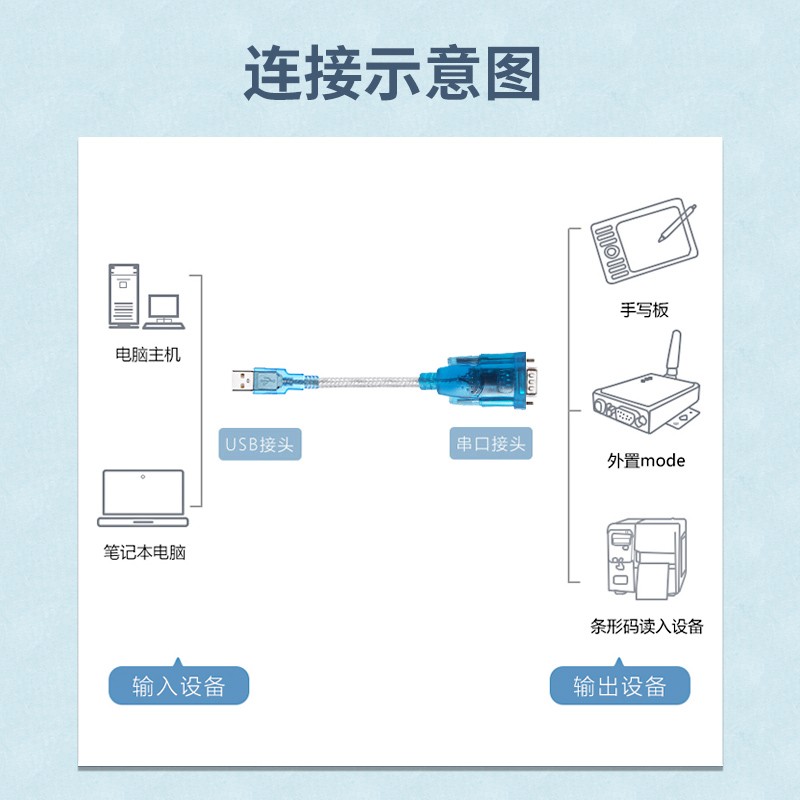 连接示意图

电脑主机

笔记本电脑

USB接头

串口接头

手写板

外置mode

条形码读入设备

输入设备

输出设备