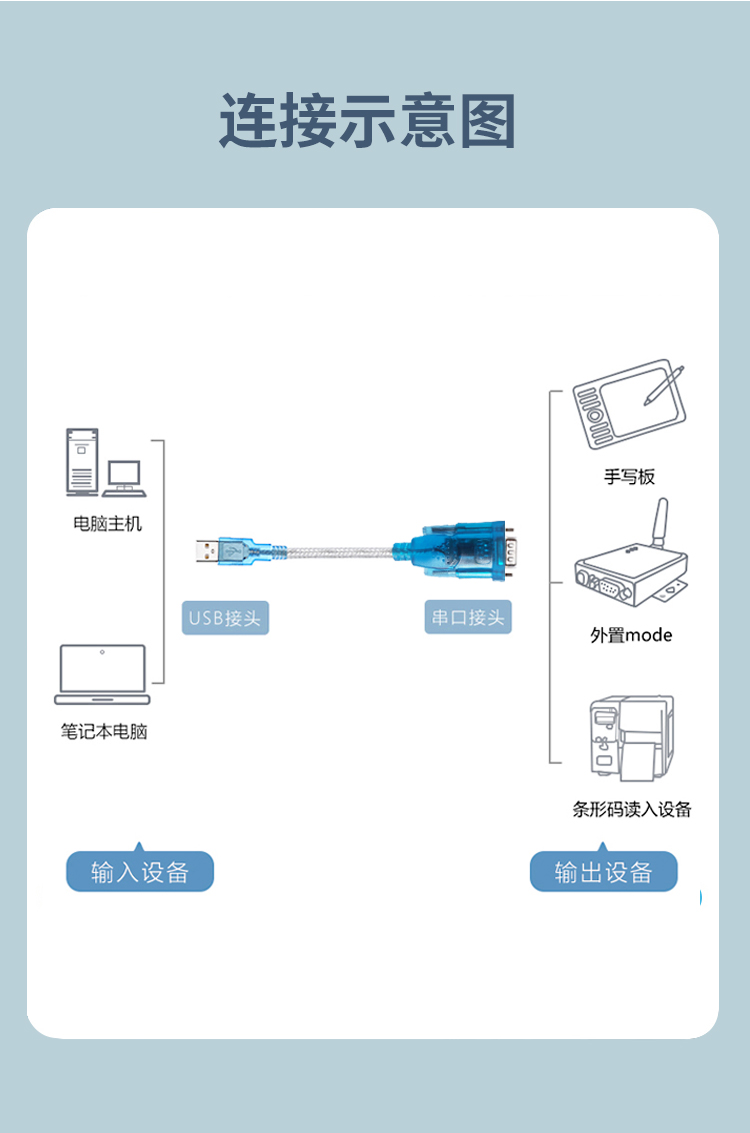 连接示意图

电脑主机

笔记本电脑

USB接头

串口接头

手写板

外置mode

条形码读入设备

输入设备

输出设备