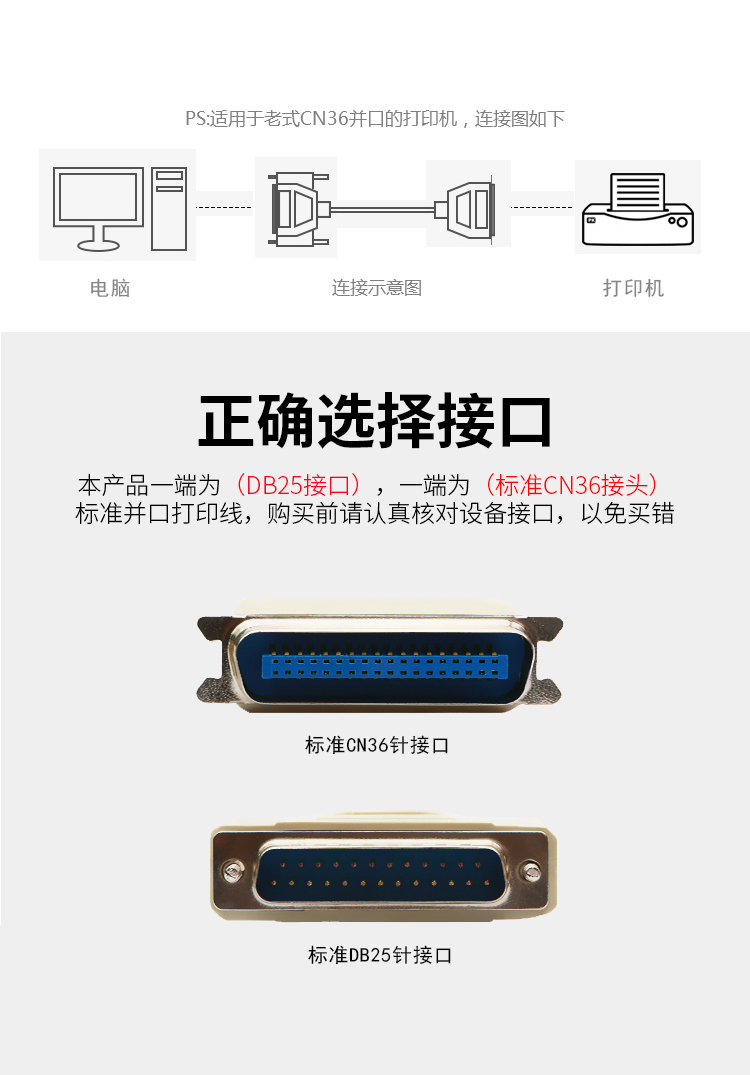 PS:适用于老式CN36并口的打印机，连接图如下

电脑

连接示意图

打印机

正确选择接口

本产品一端为（DB25接口），一端为（标准CN36接头）
标准并口打印线，购买前请认真核对设备接口，以免买错

标准CN36针接口

标准DB25针接口