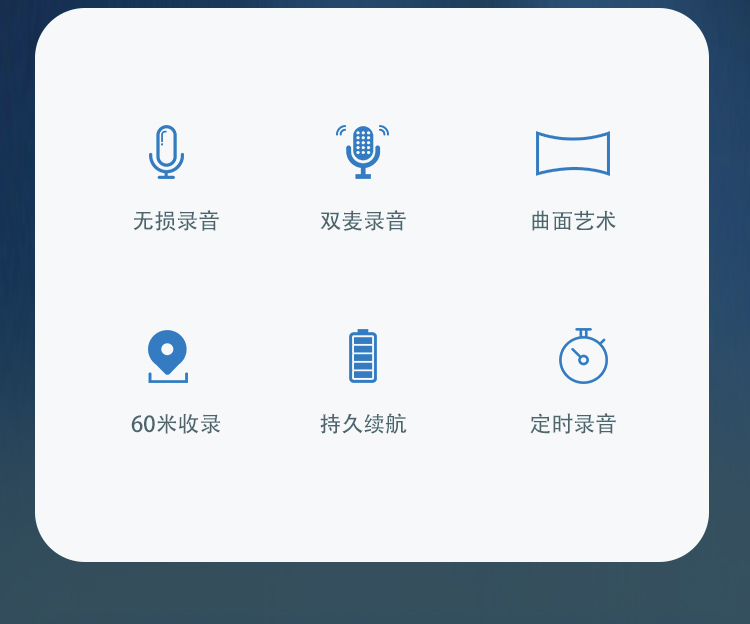 无损录音 双麦录音 曲面艺术

60米收录 持久续航 定时录音