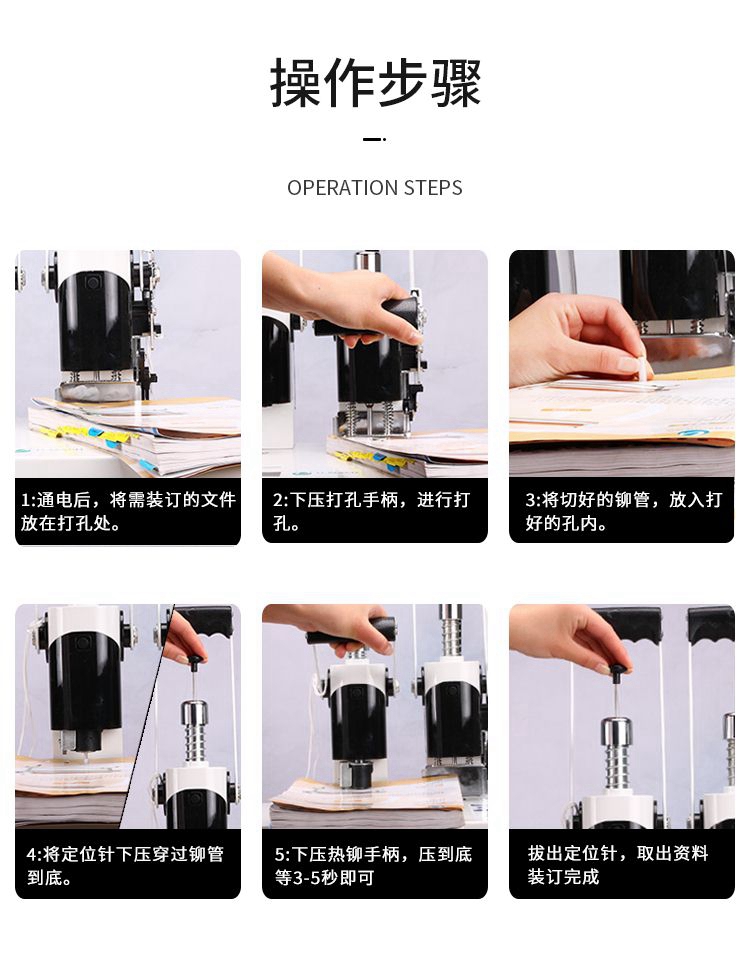 操作步骤

OPERATION STEPS

1:通电后，将需装订的文件放在打孔处。

2:下压打孔手柄，进行打孔。

3:将切好的铆管，放入打好的孔内。

4:将定位针下压穿过铆管到底。

5:下压热铆手柄，压到底等3-5秒即可

拔出定位针，取出资料装订完成